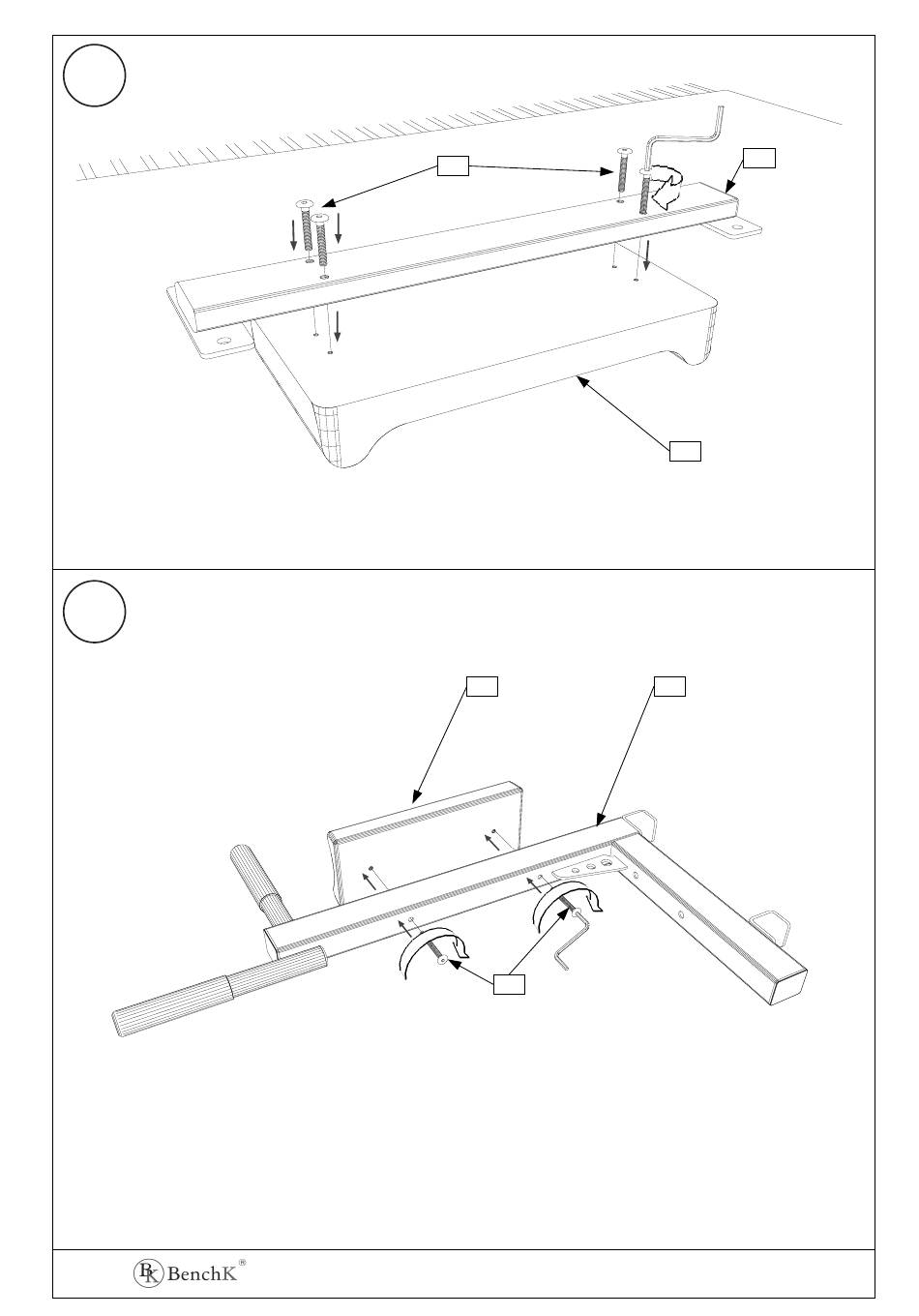 BK BenchK®