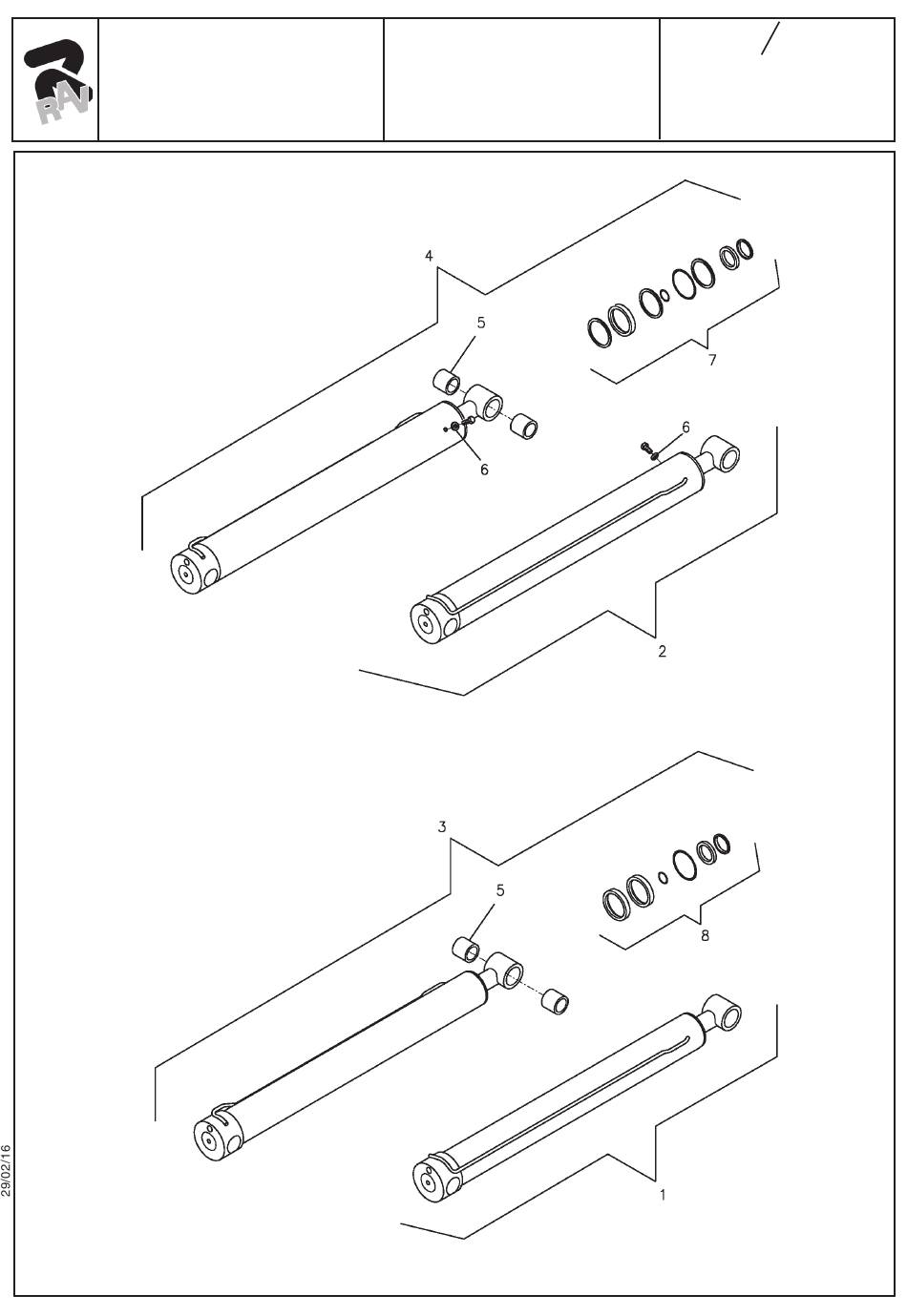 RAV

/

4

5

7

6

6

2

3

5

8

1

29/02/16