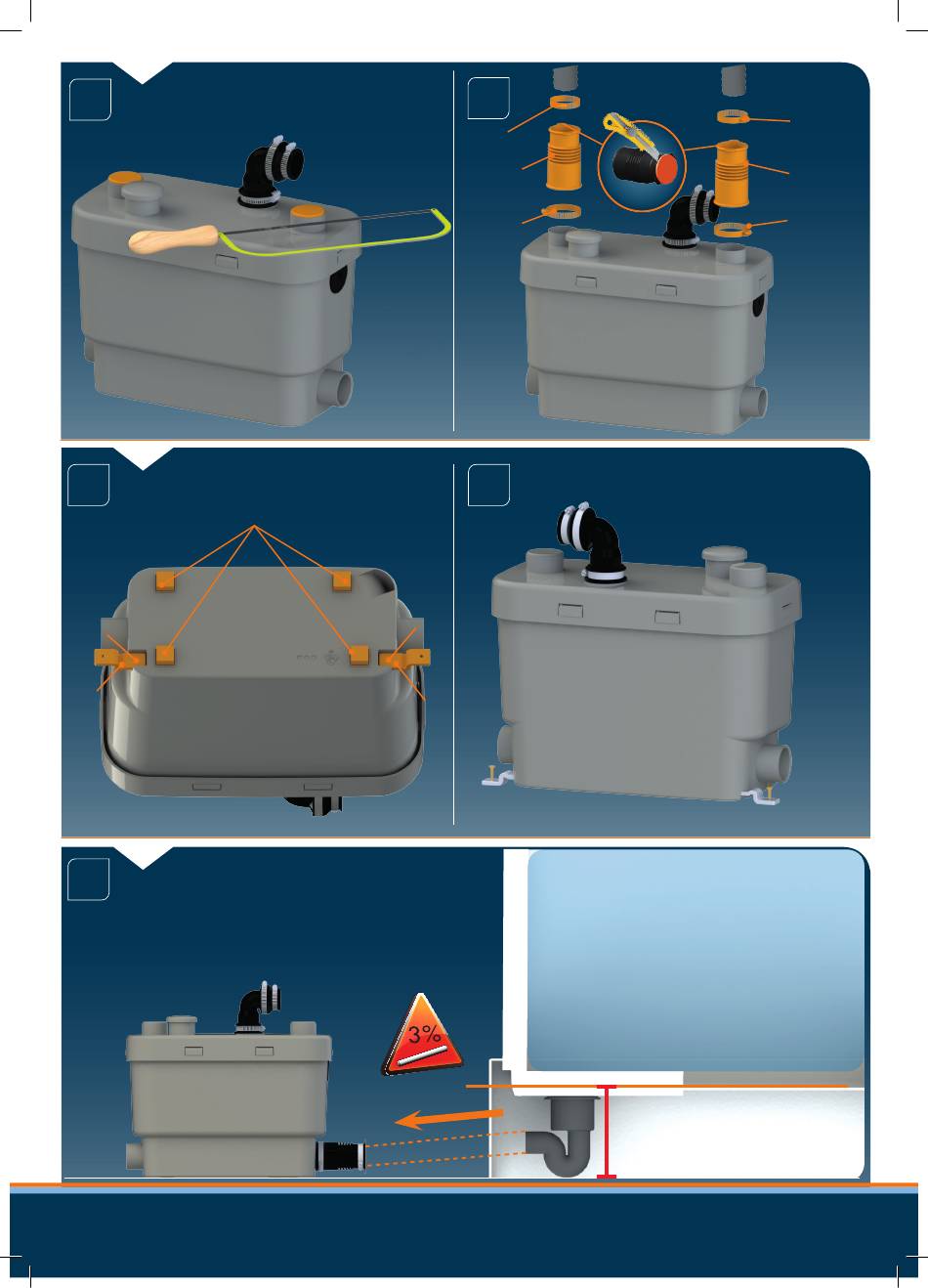 3%