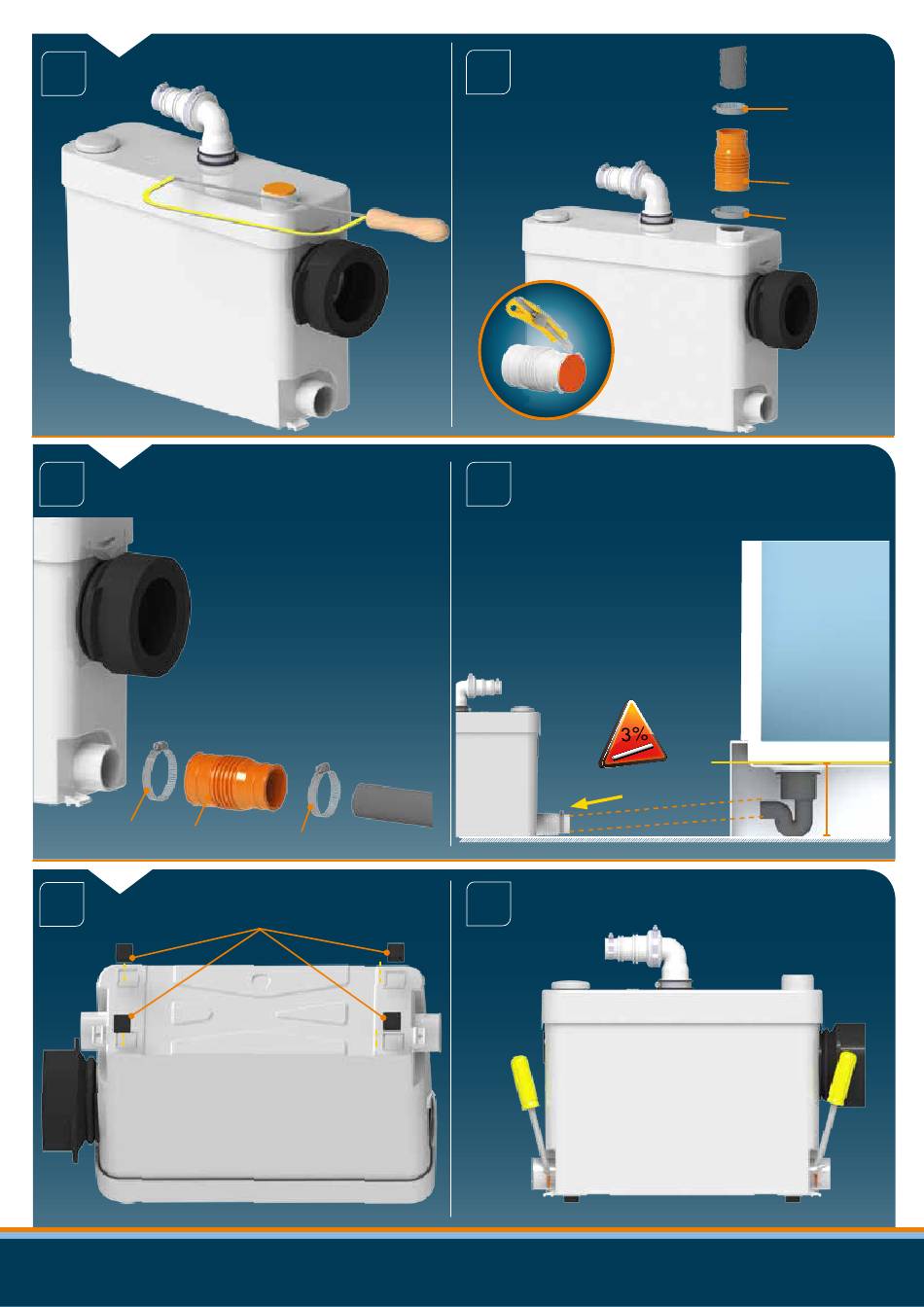 3%