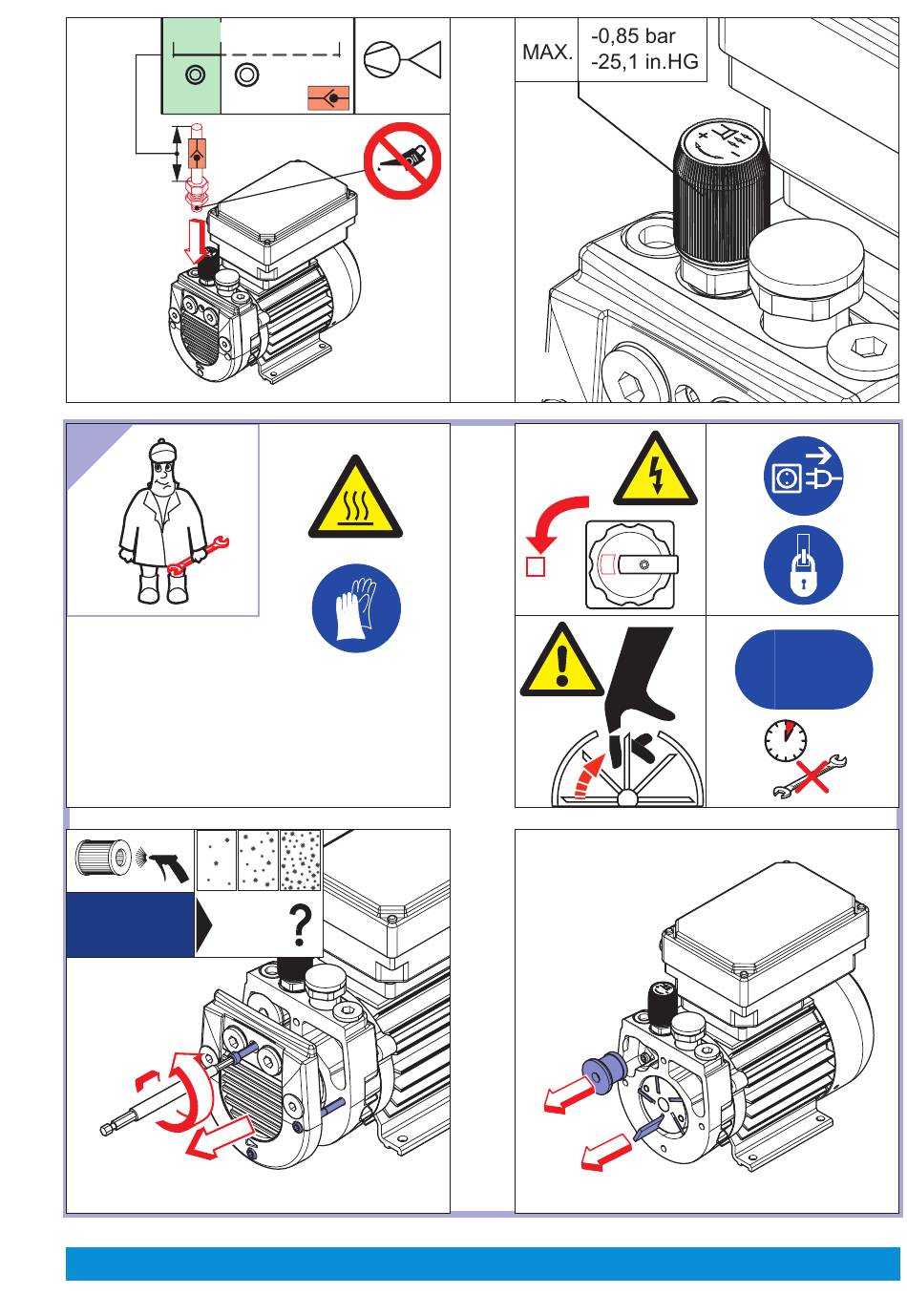 MAX.

-0,85 bar
-25,1 in.HG

?