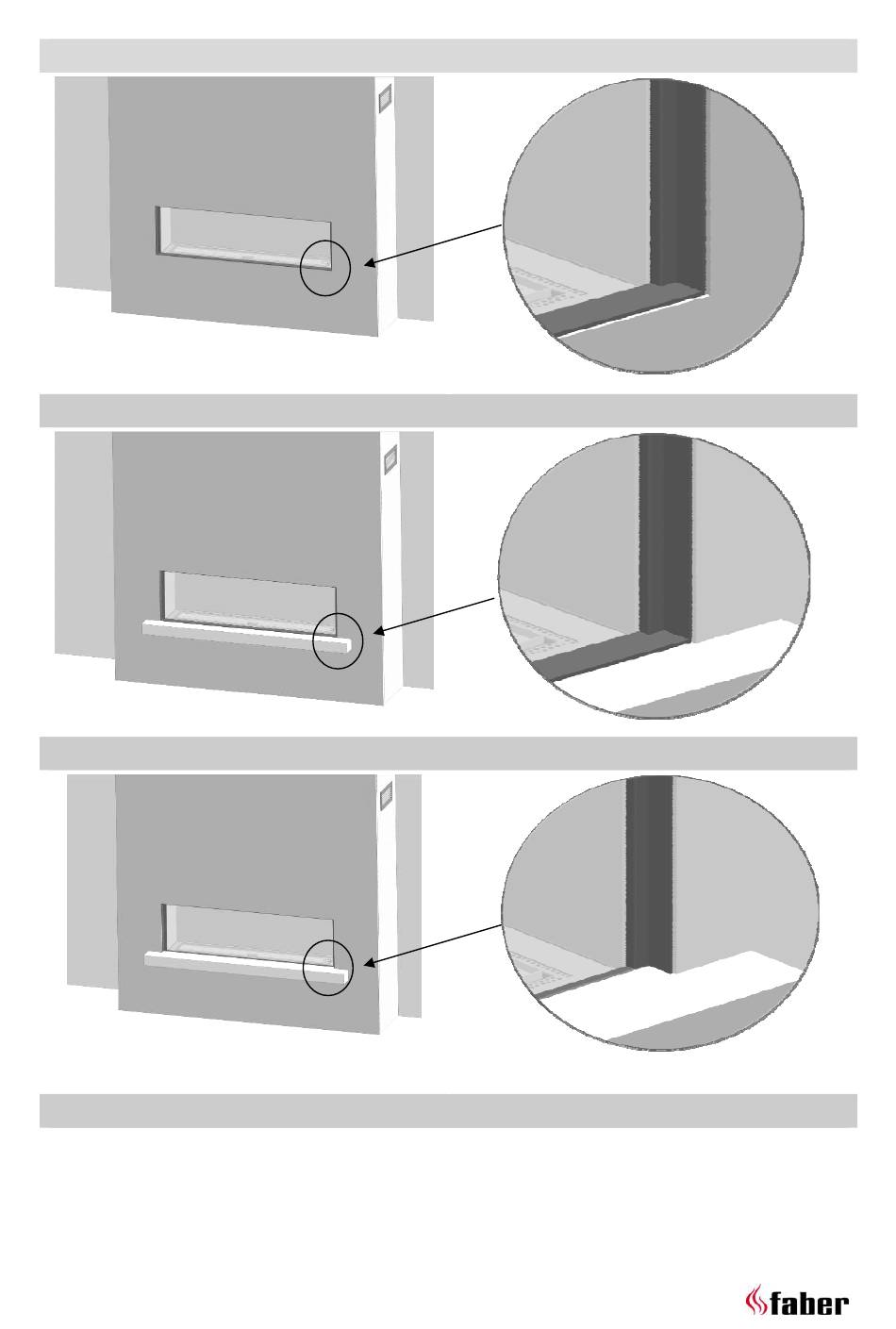 faber