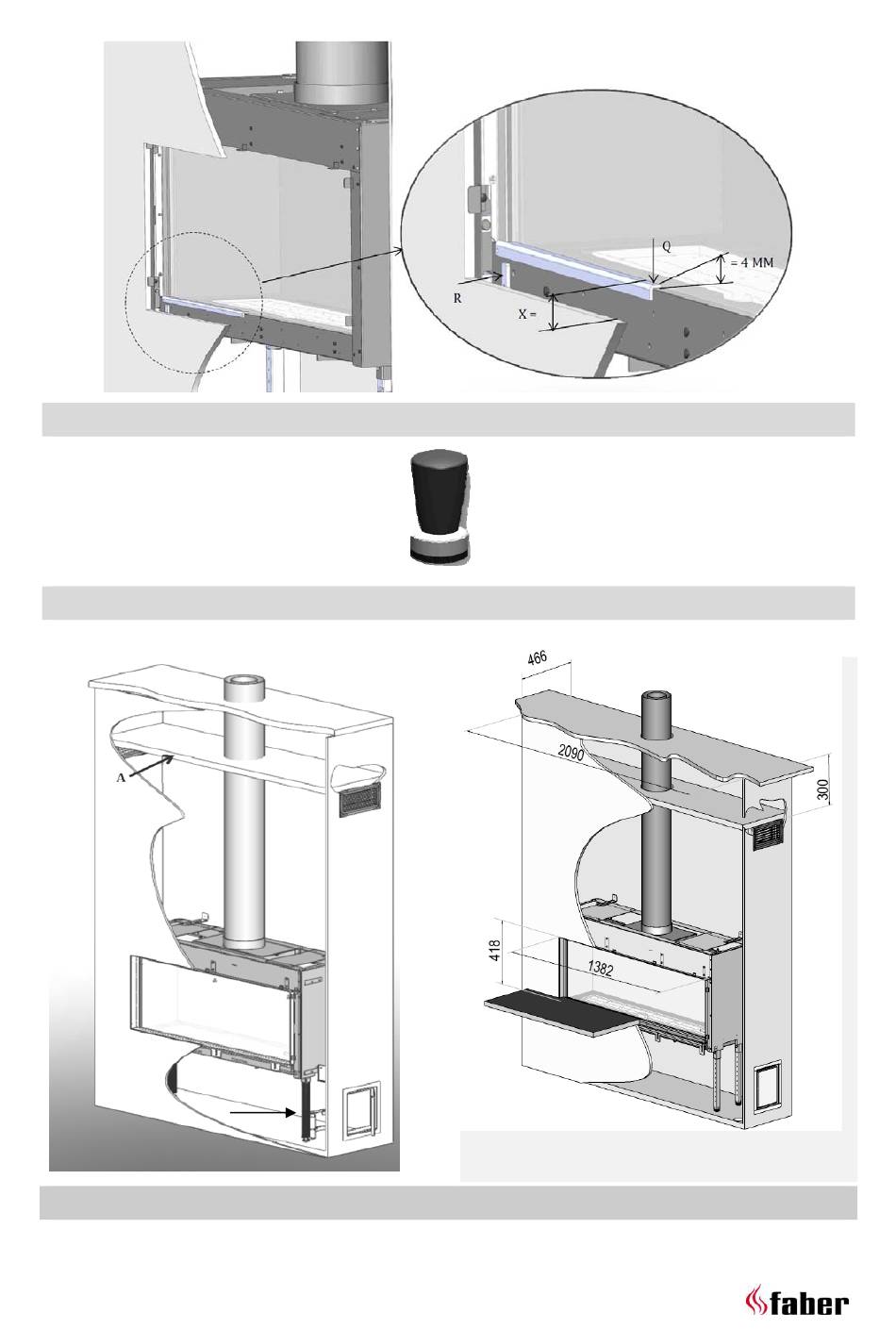 Q

= 4 MM

R

X =

A

466

2090

300

418

1382

faber