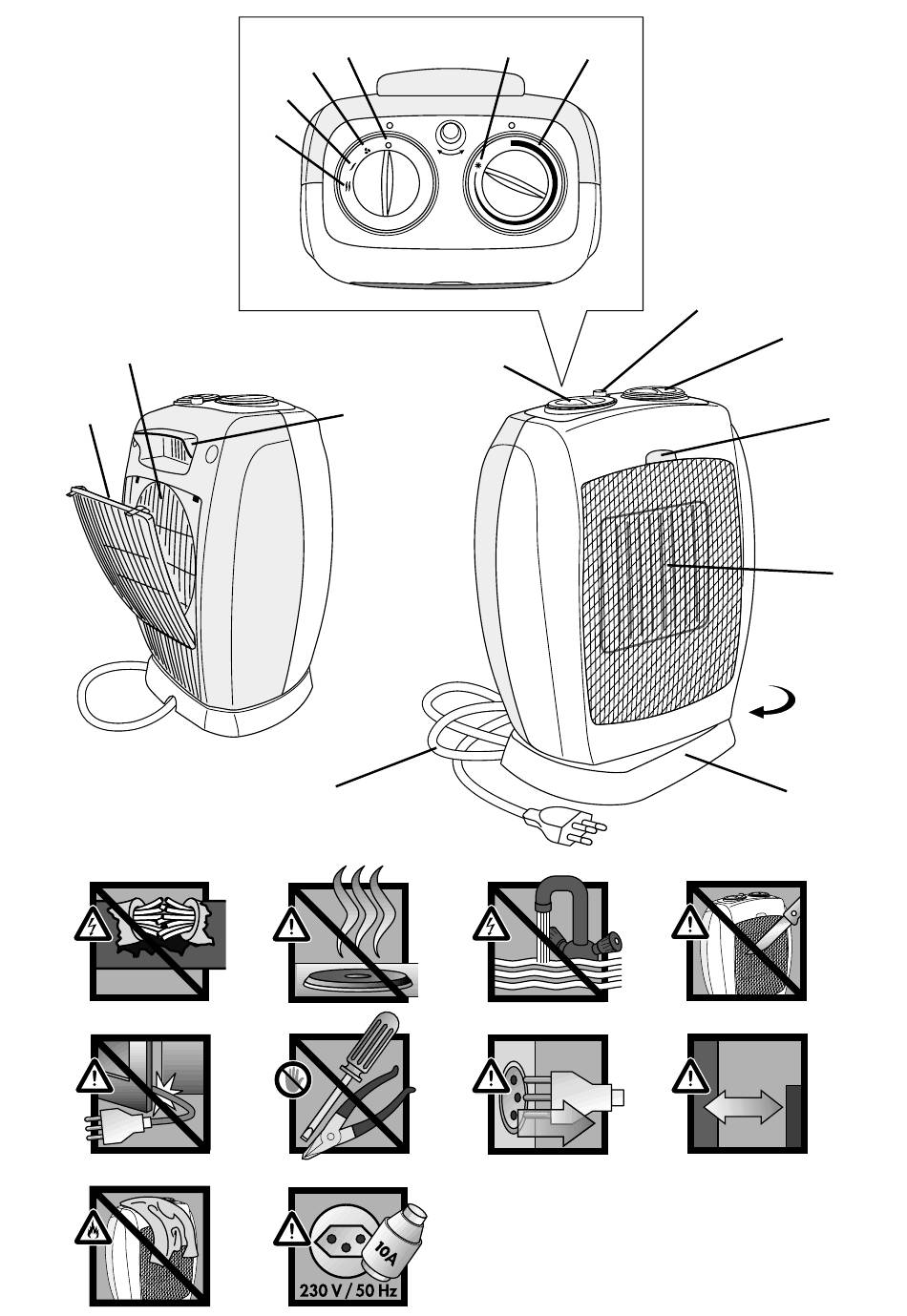 10A
230 V / 50 Hz