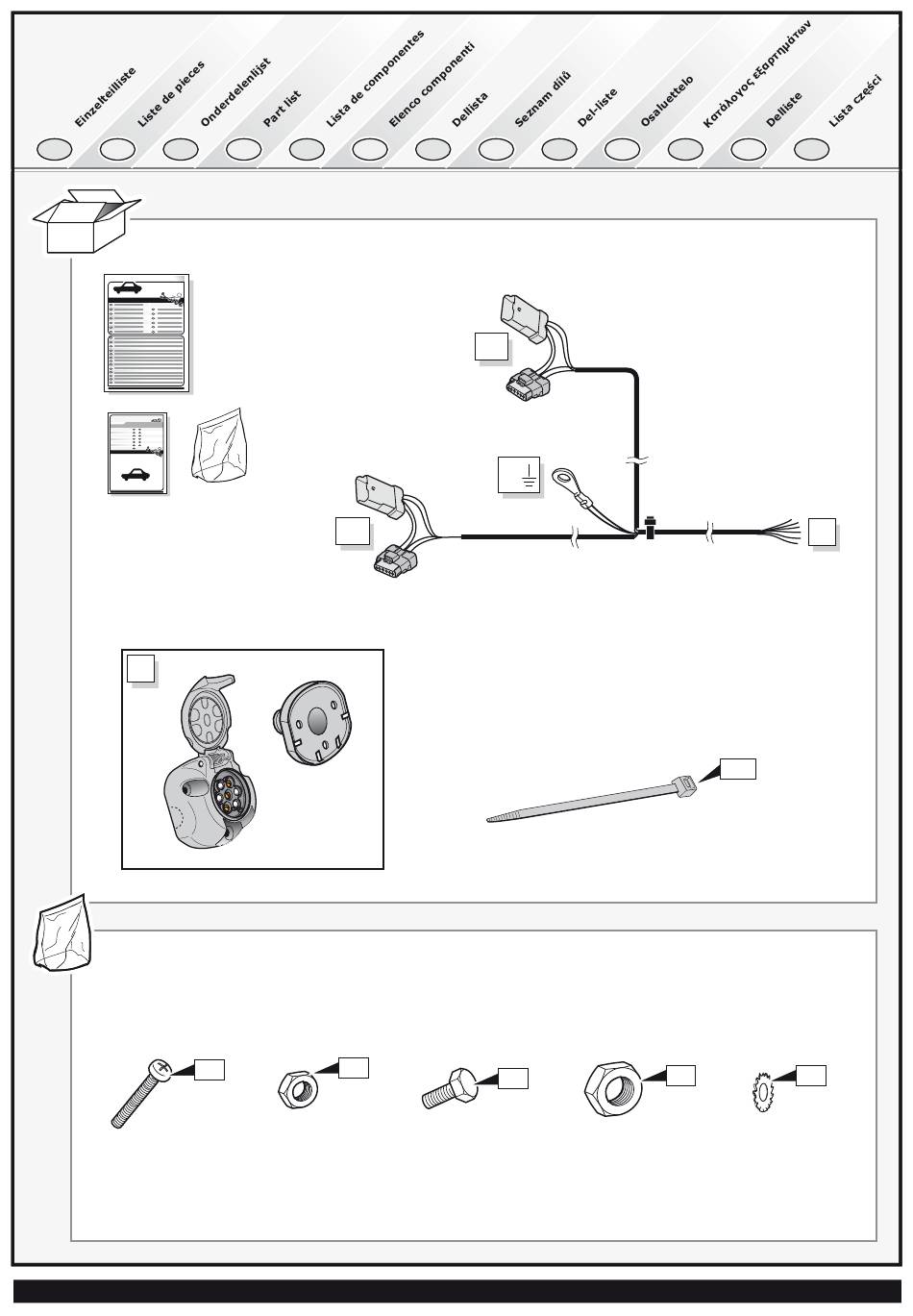 Einzelteilliste
Liste de pieces
Onderdelenlijst
Part list
Lista de componentes
Elenco componenti
Dellista
Seznam dílů
Del-liste
Osaluettelo
Κατάλογος εξαρτημάτων
Delliste
Lista części