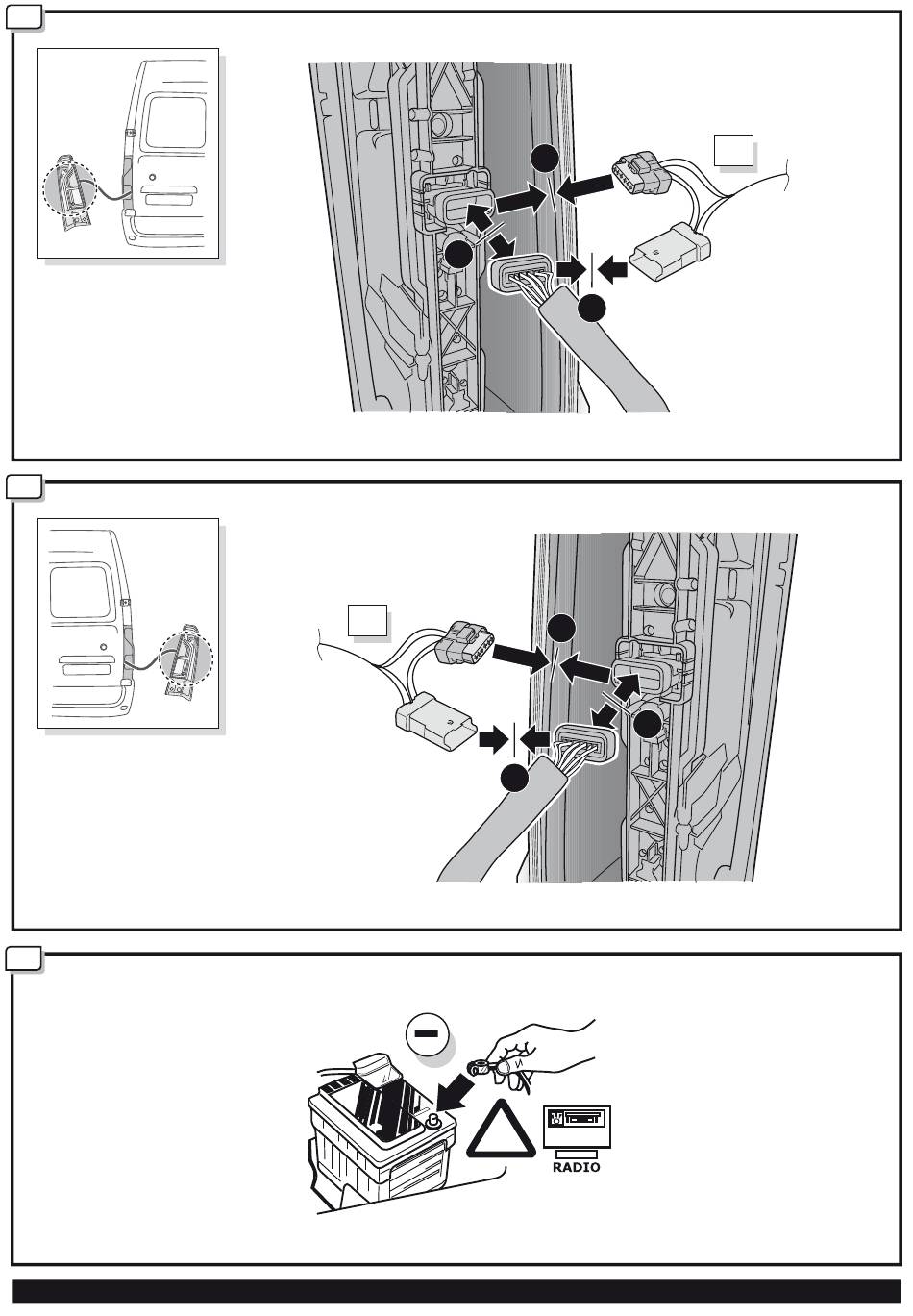 RADIO