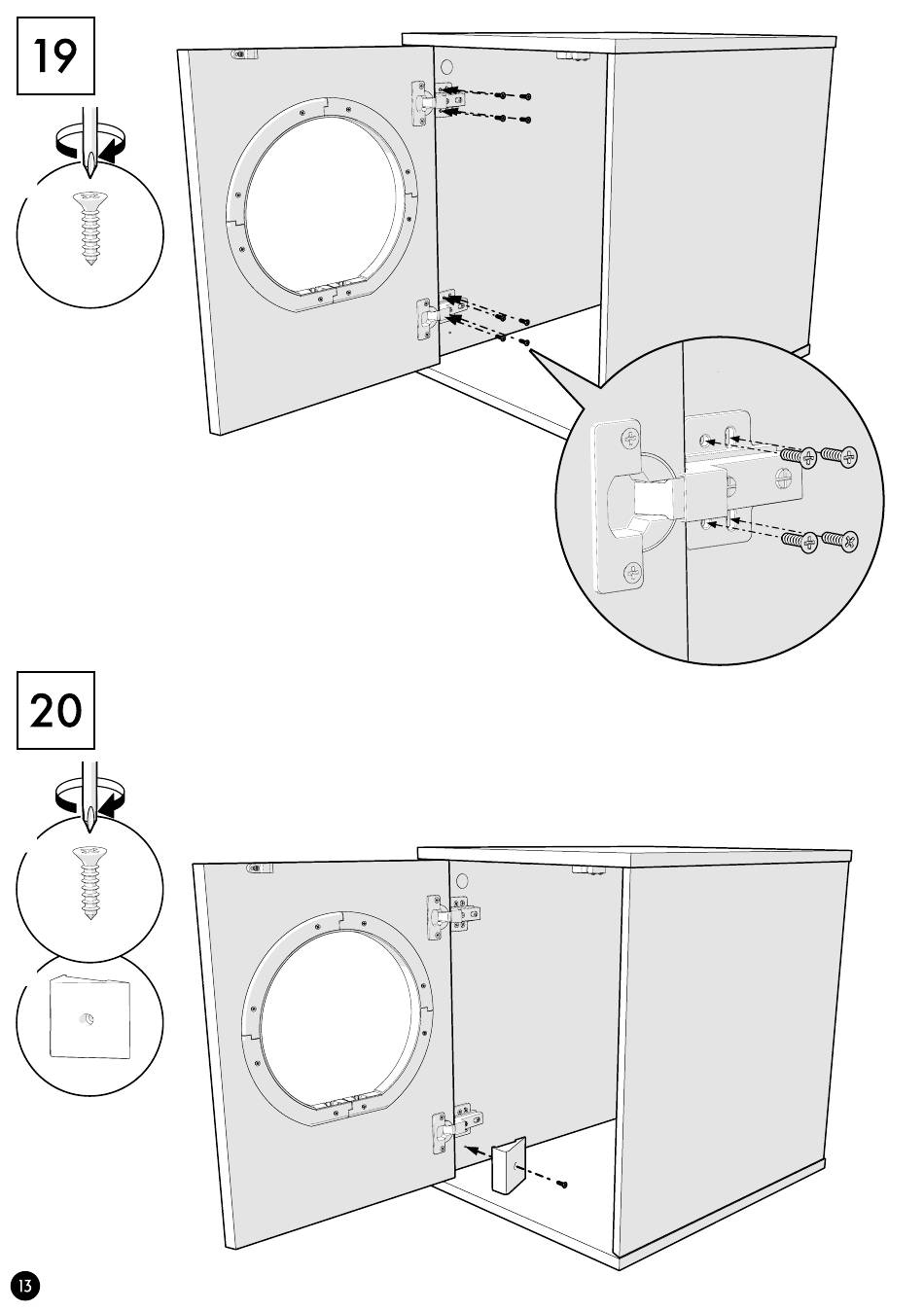 19

20

13