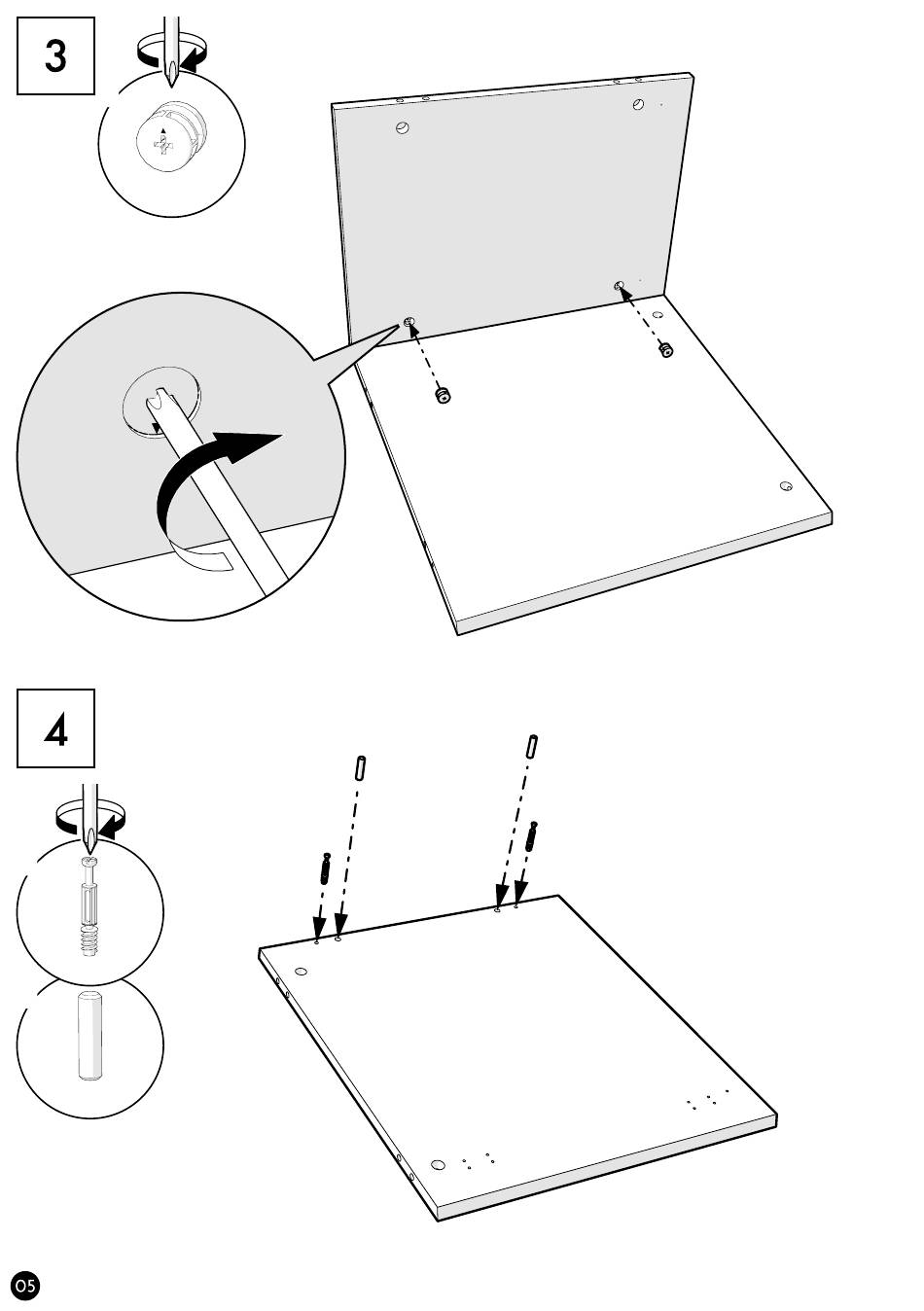 3

4

05