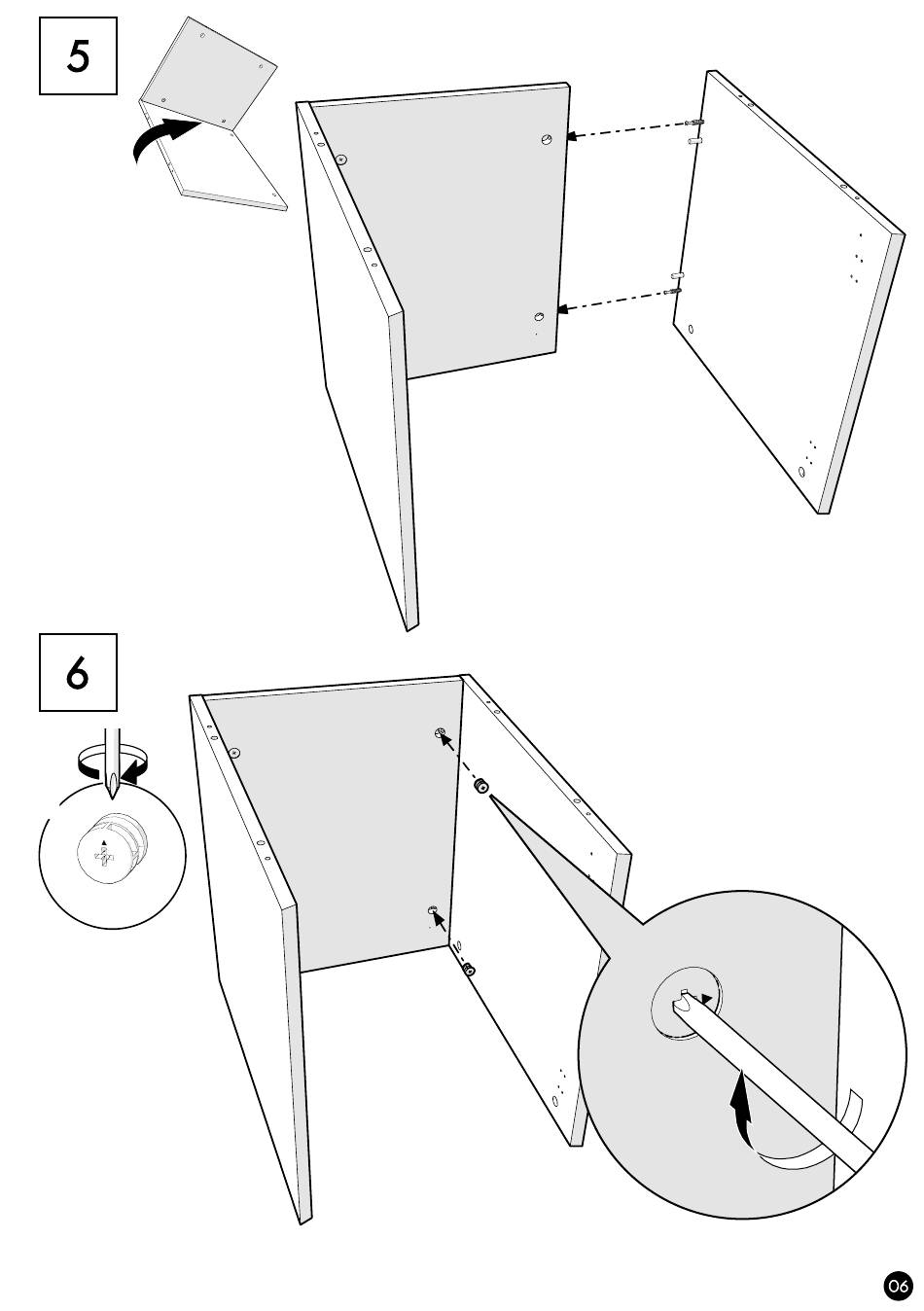 5

6

06