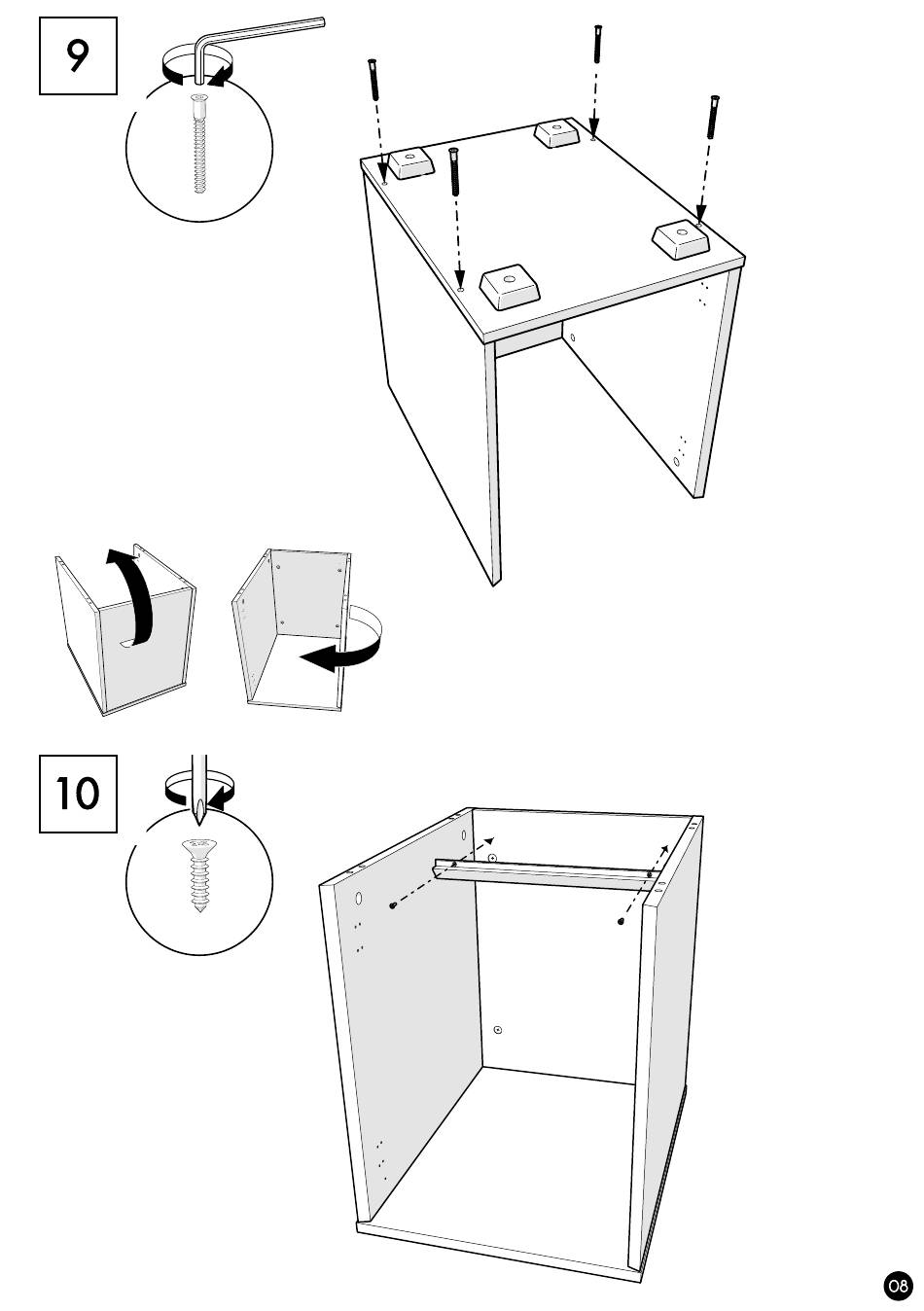 9

10

08