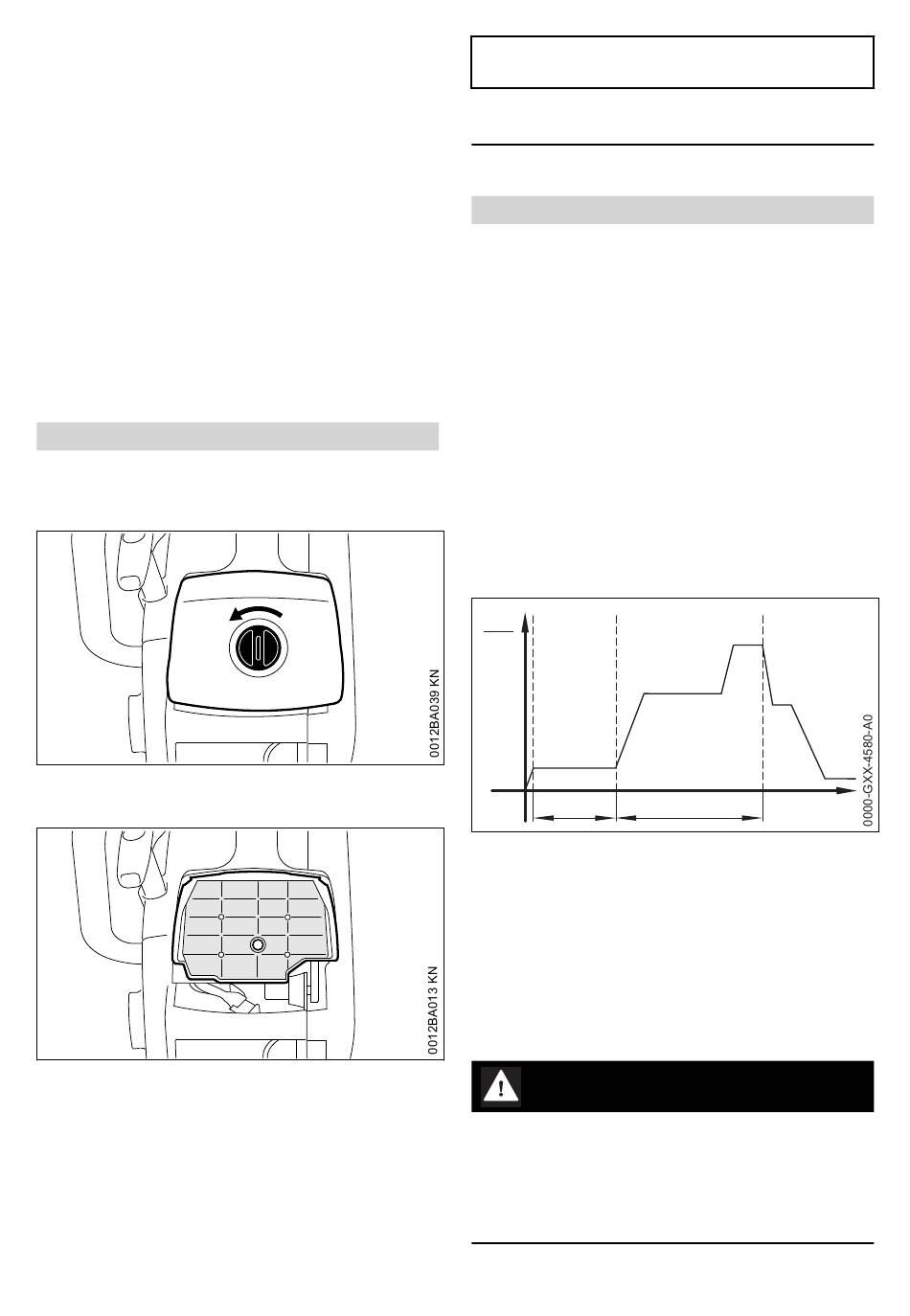 0012BA039 KN

0012BA013 KN

0000-GXX-4580-A0