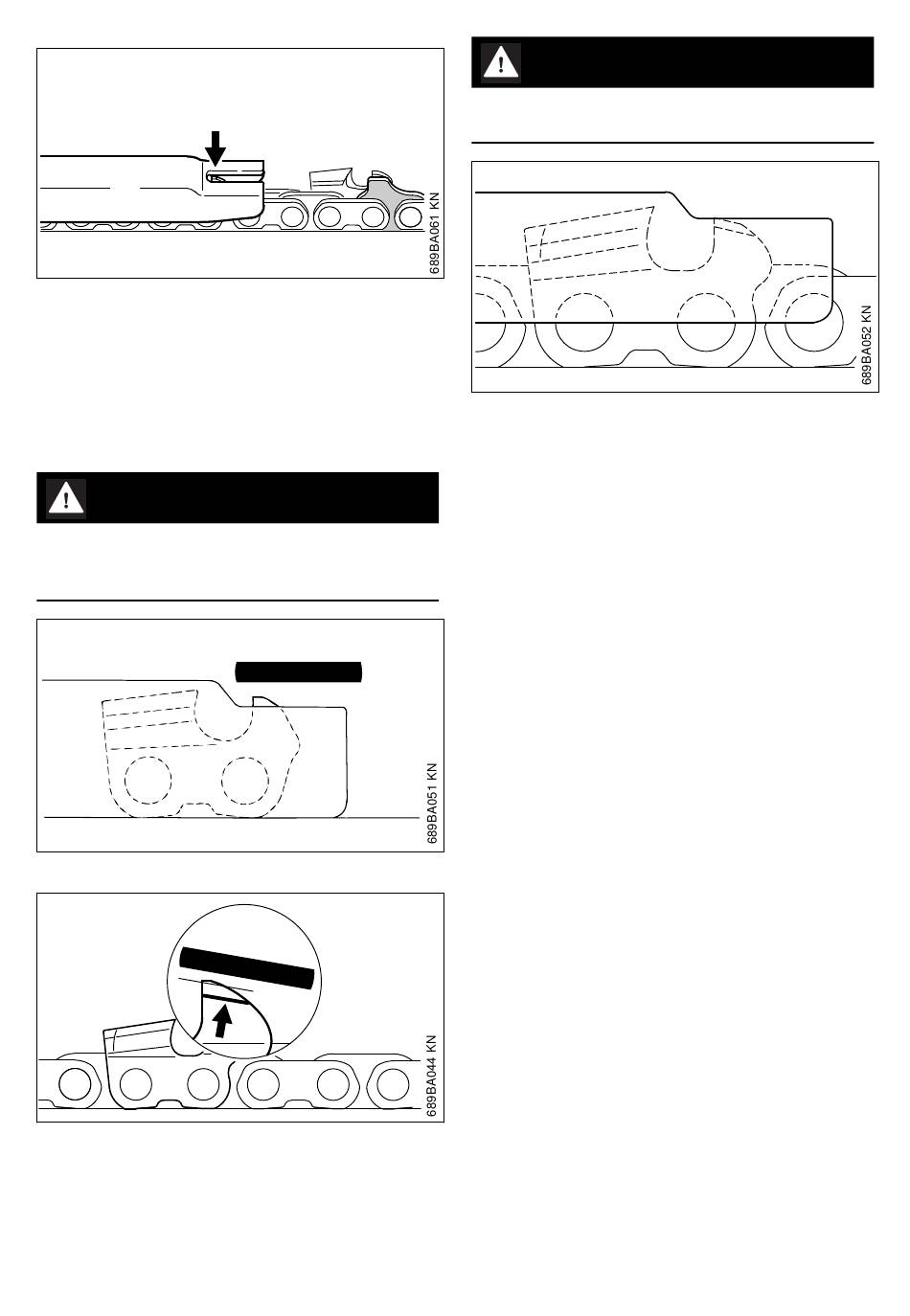 689BA061 KN

689BA051 KN

689BA044 KN

689BA052 KN