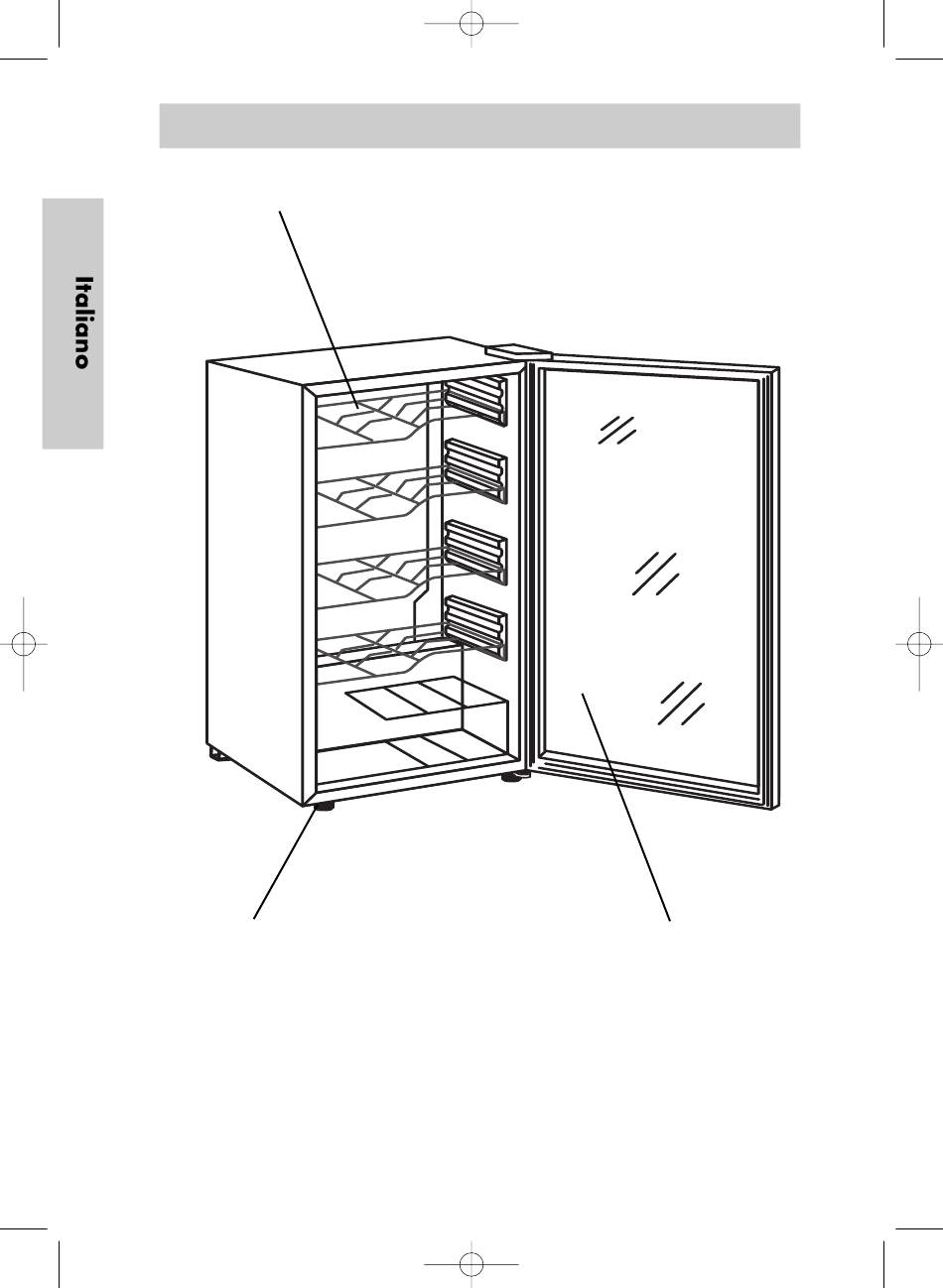 Italiano