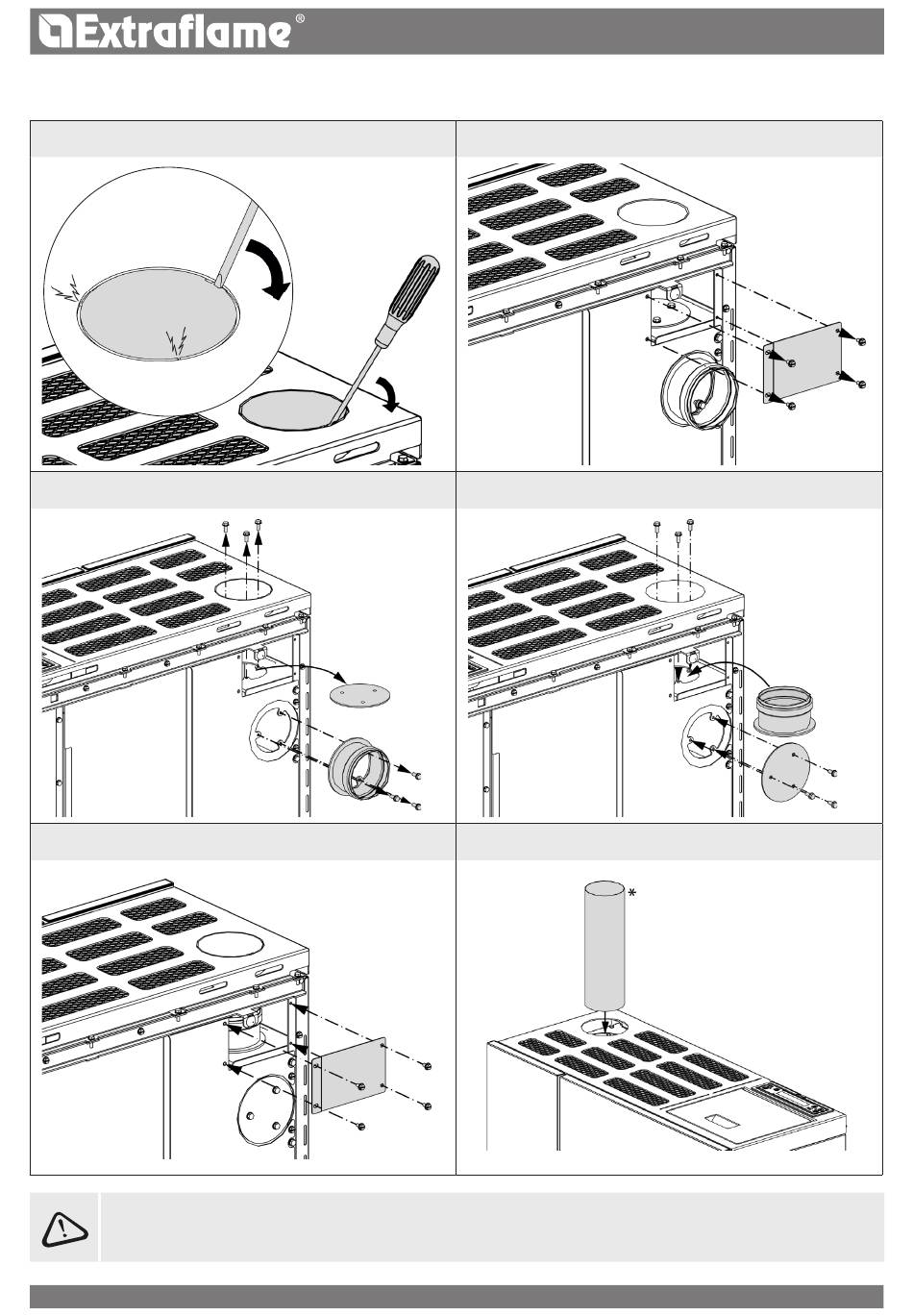 Extraflame®

*