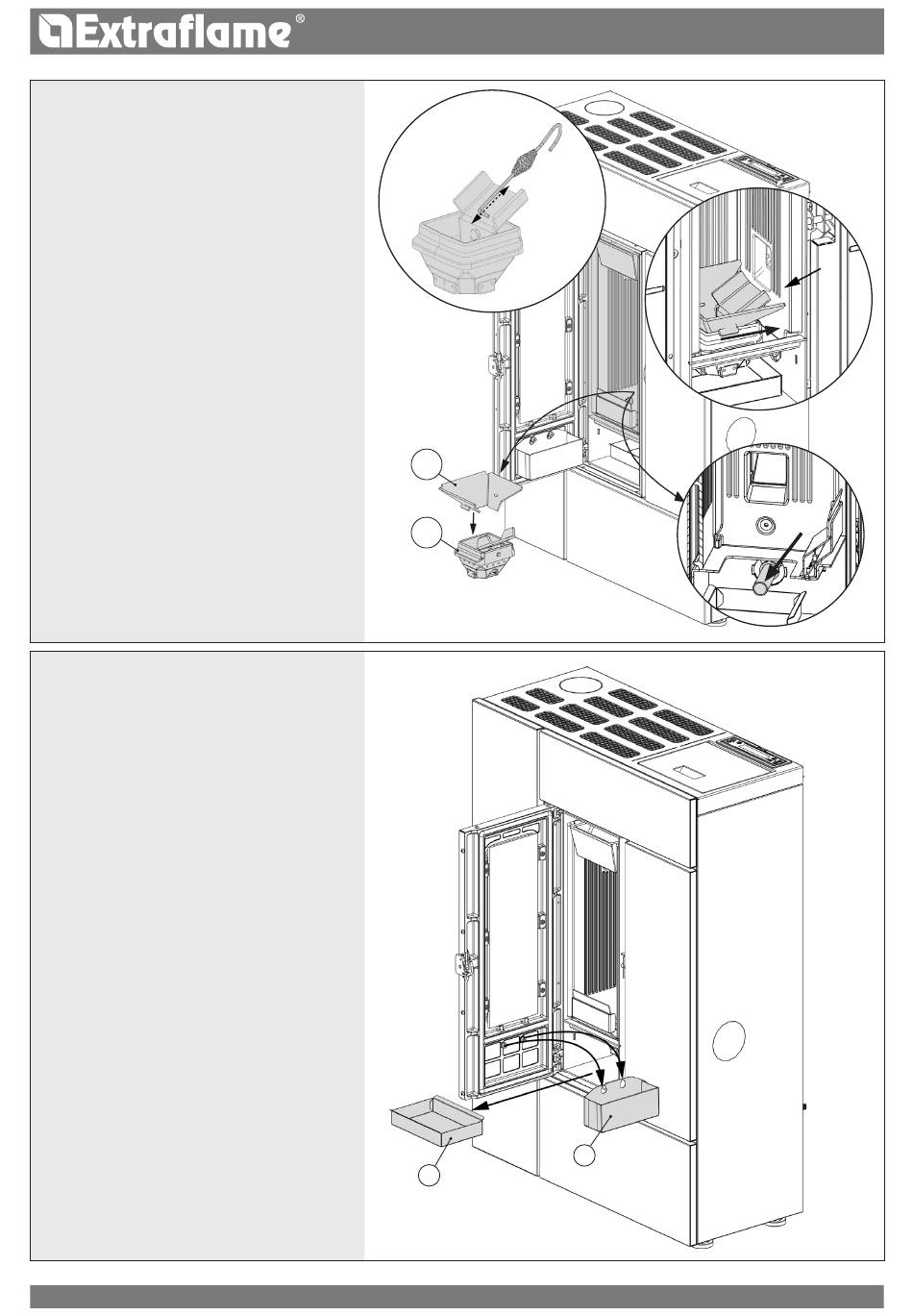 Extraflame®