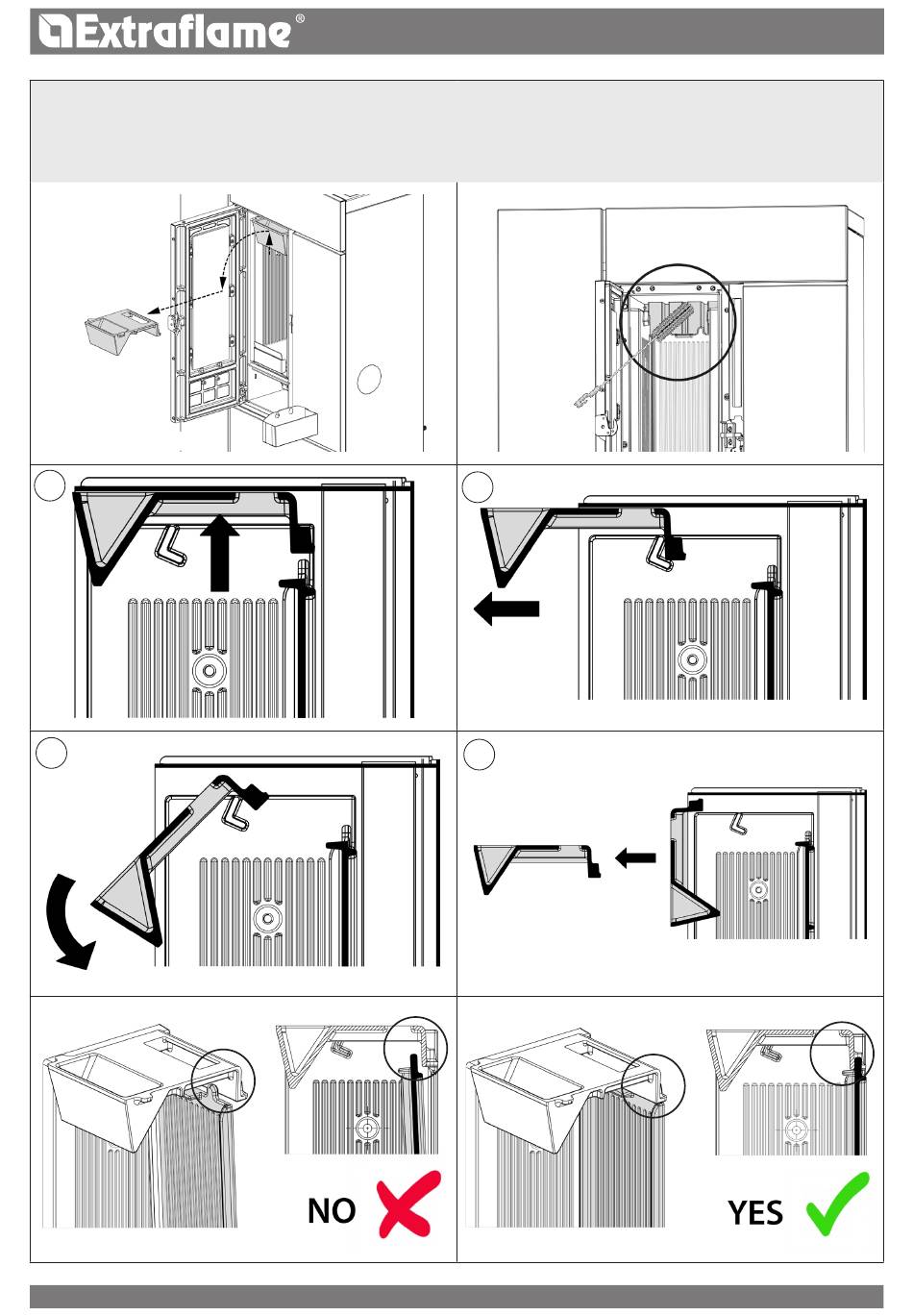 Extraflame®

NO

YES