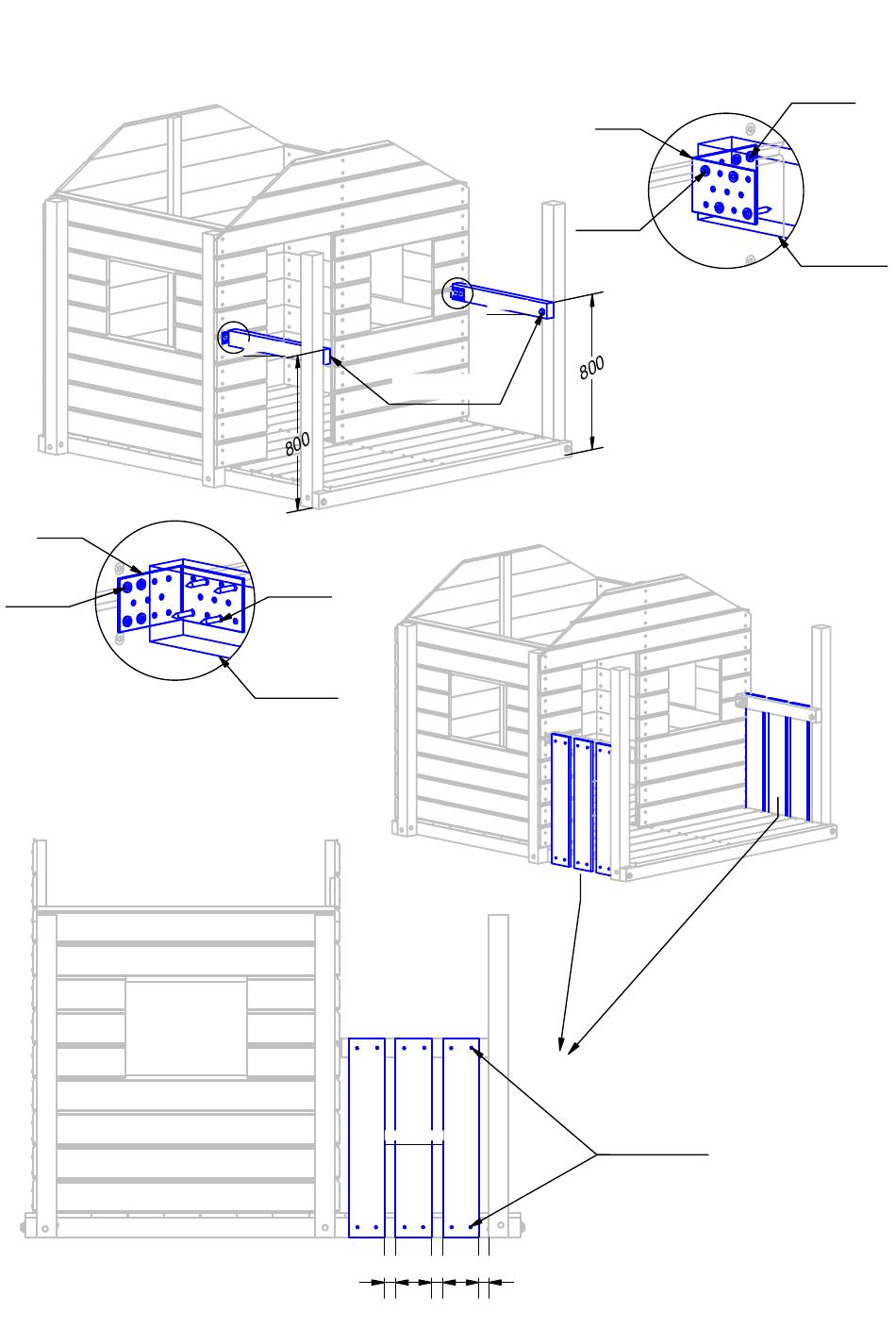 800

800