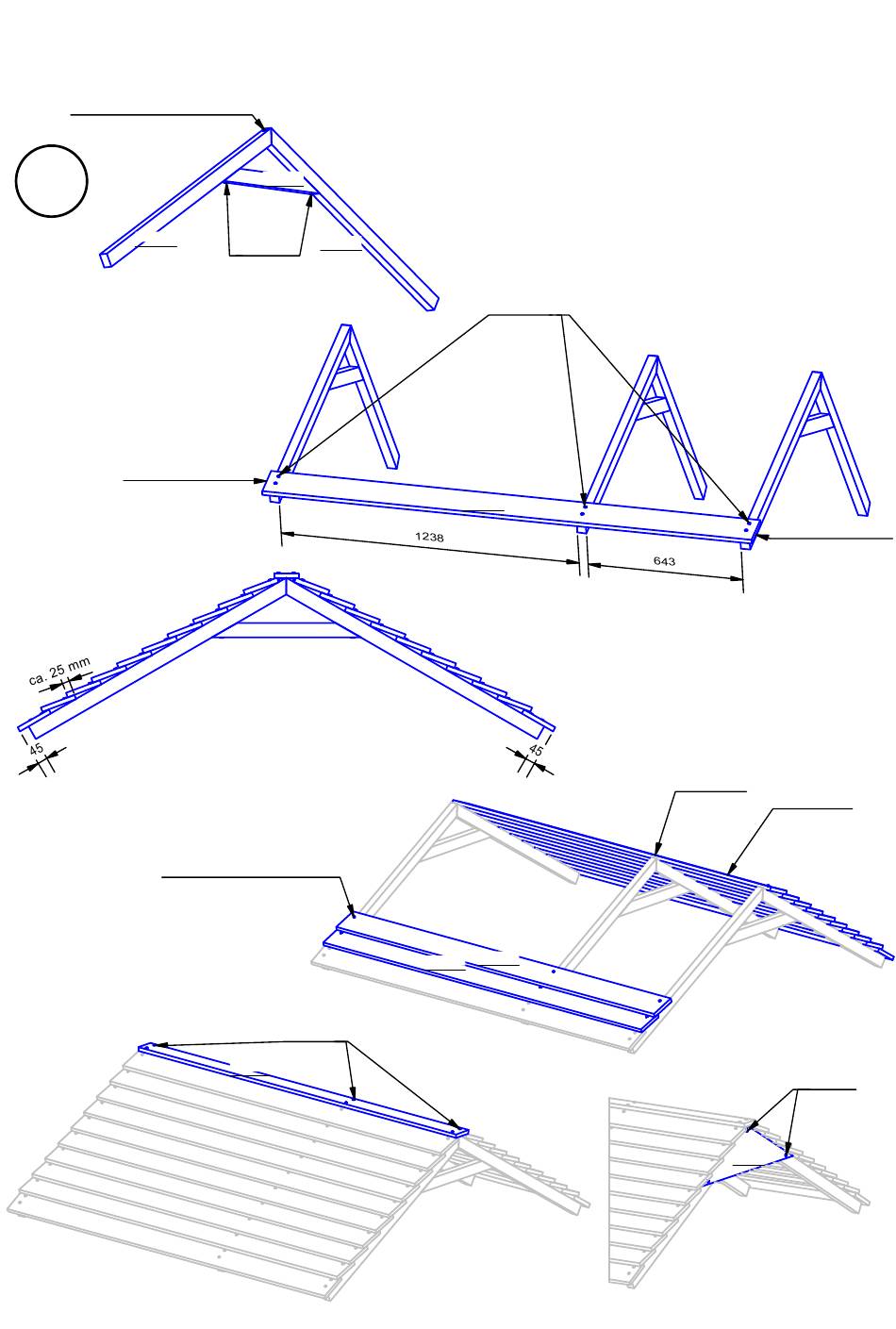 1238

643

ca. 25 mm

45

45