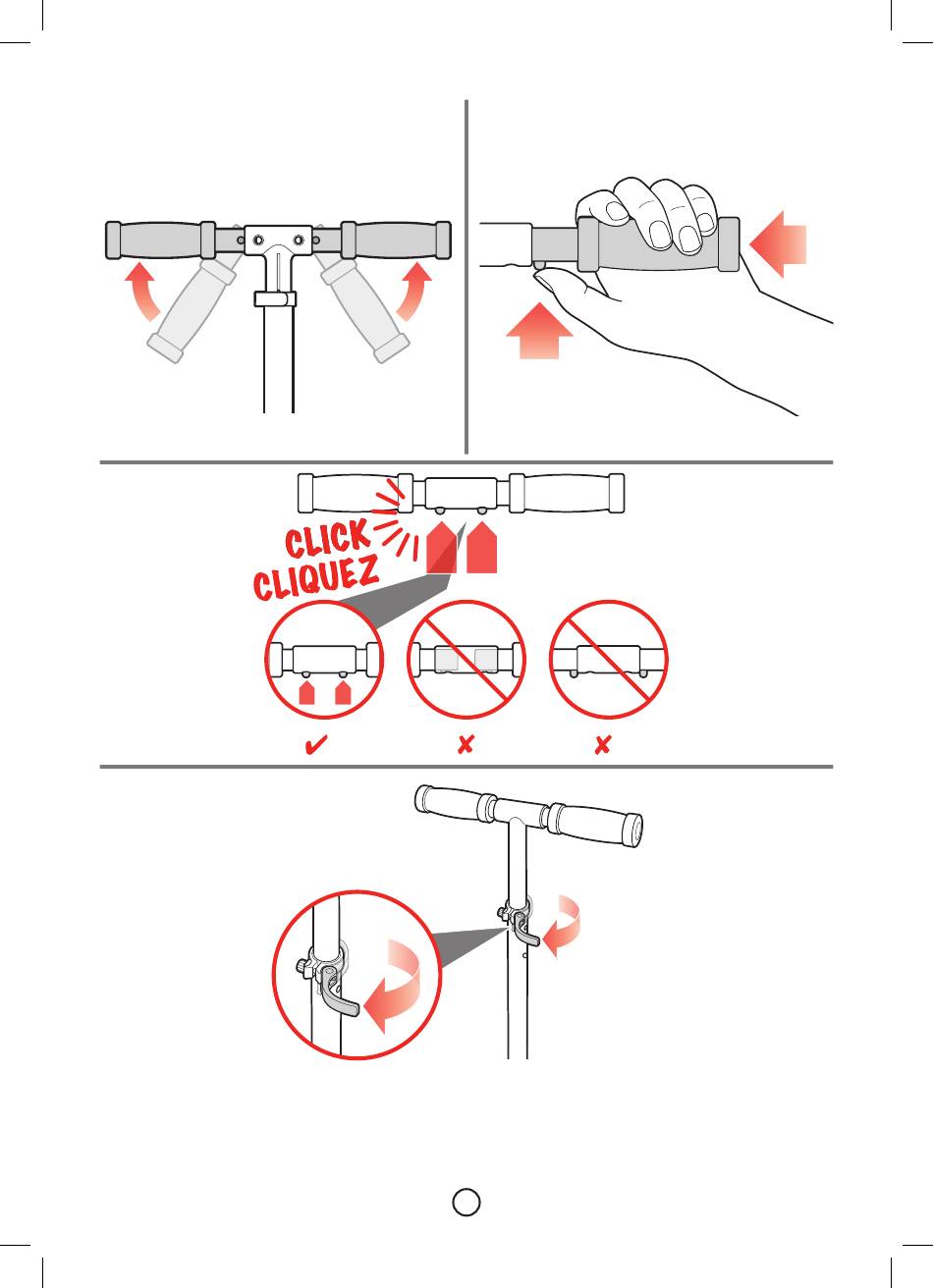 CLICK
CLIQUEZ

✔ ✘ ✘