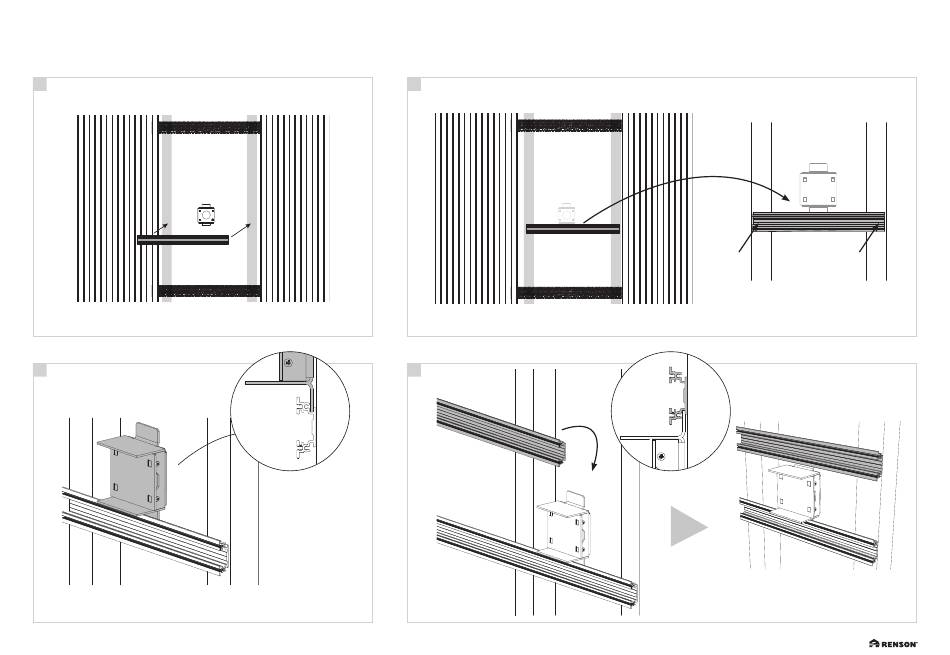 RENSON