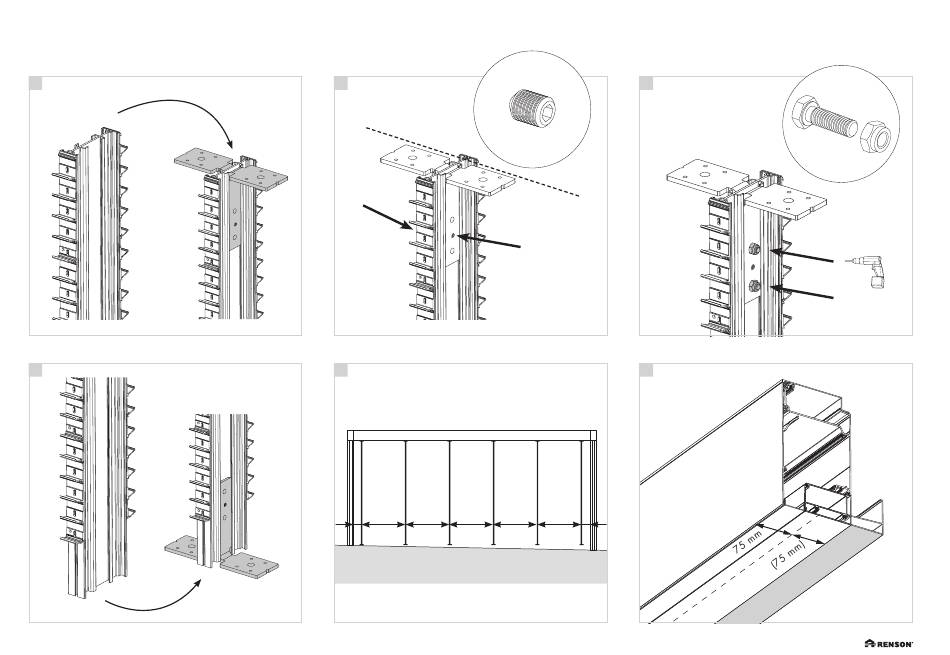 75 mm

(75 mm)

RENSON