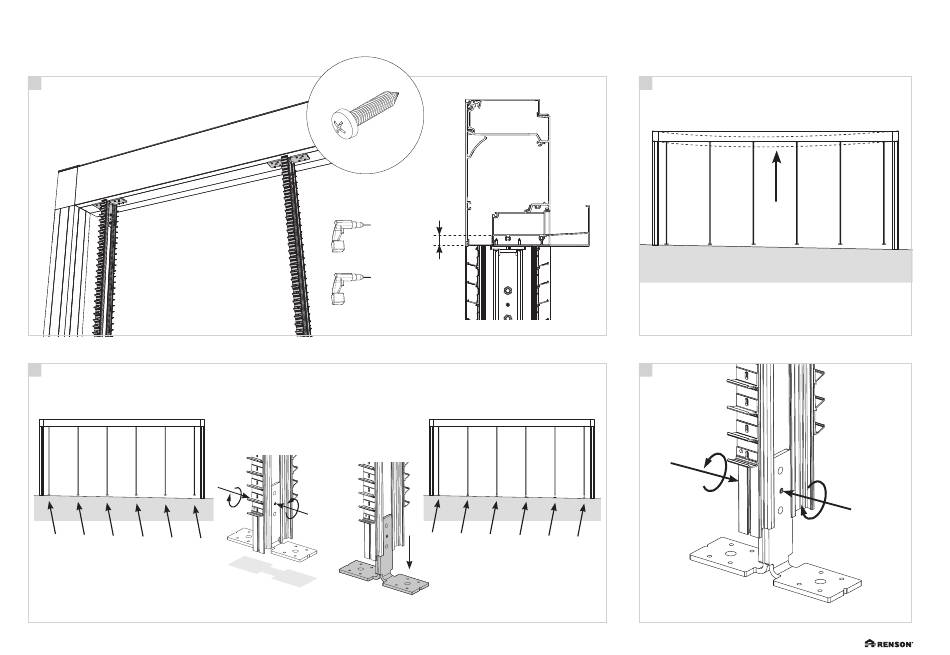 RENSON