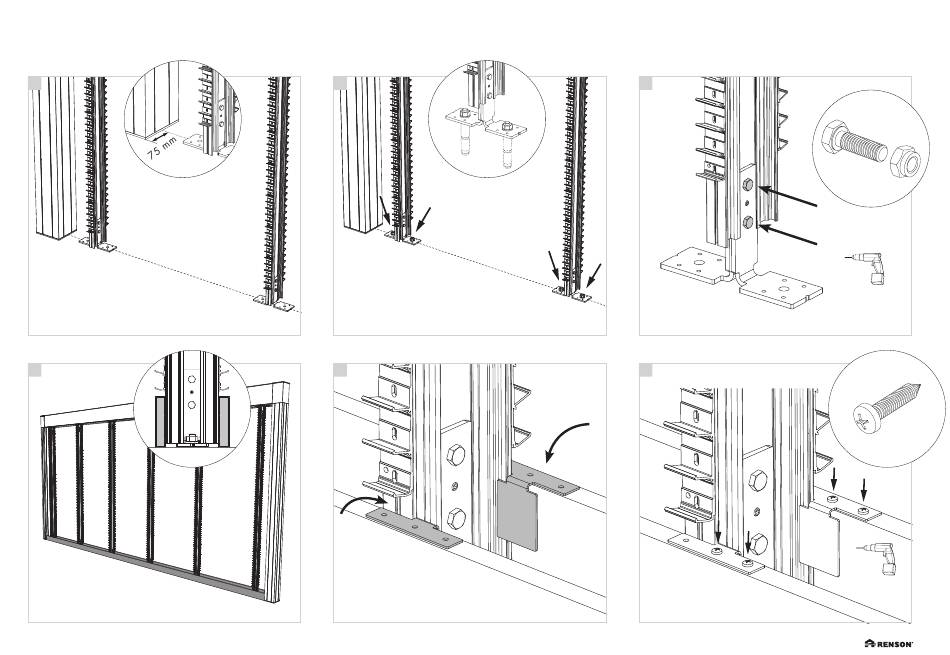 75 mm

RENSON