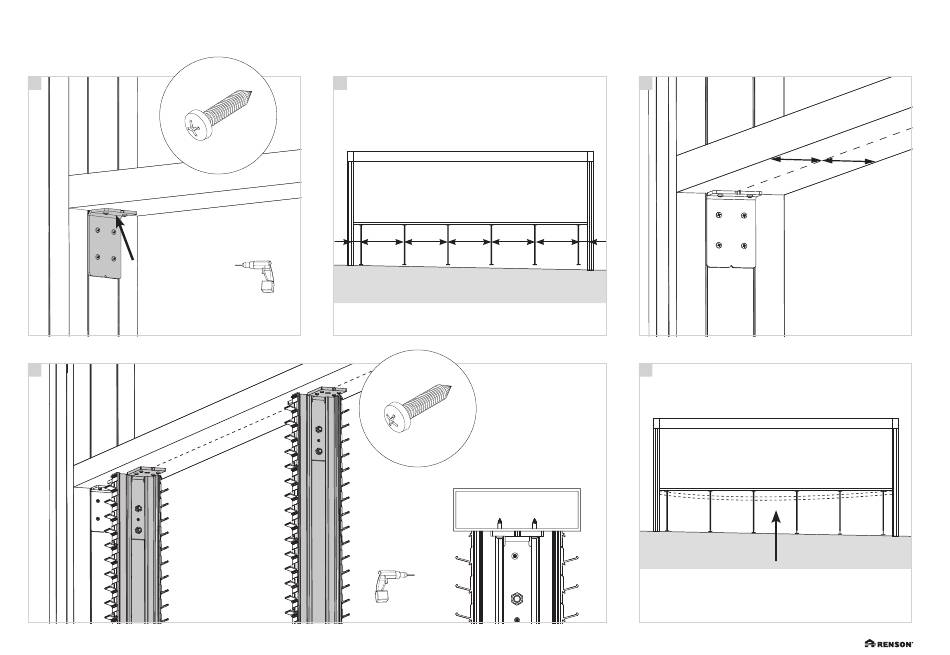 RENSON