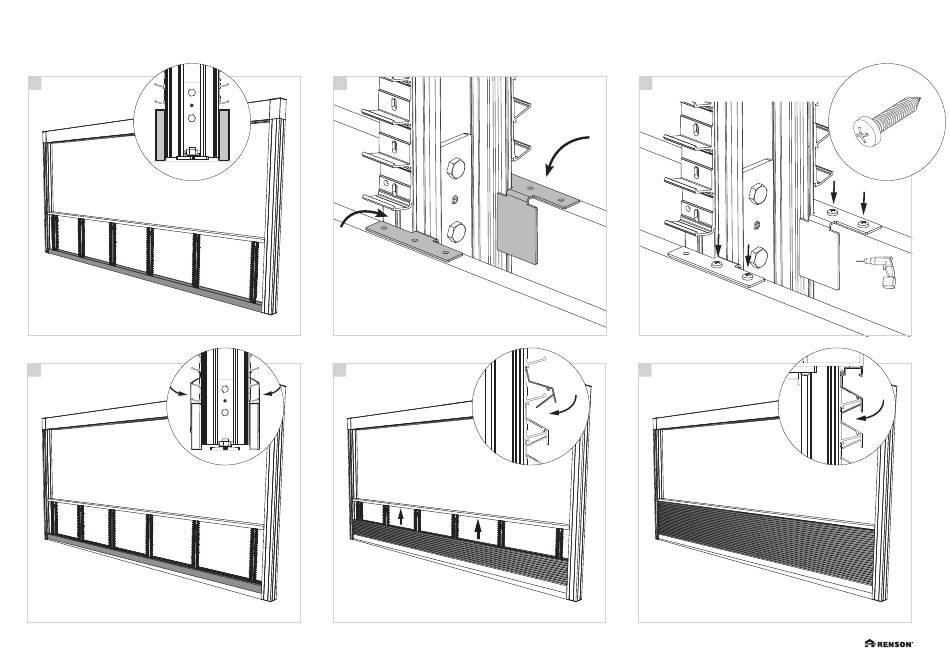 RENSON