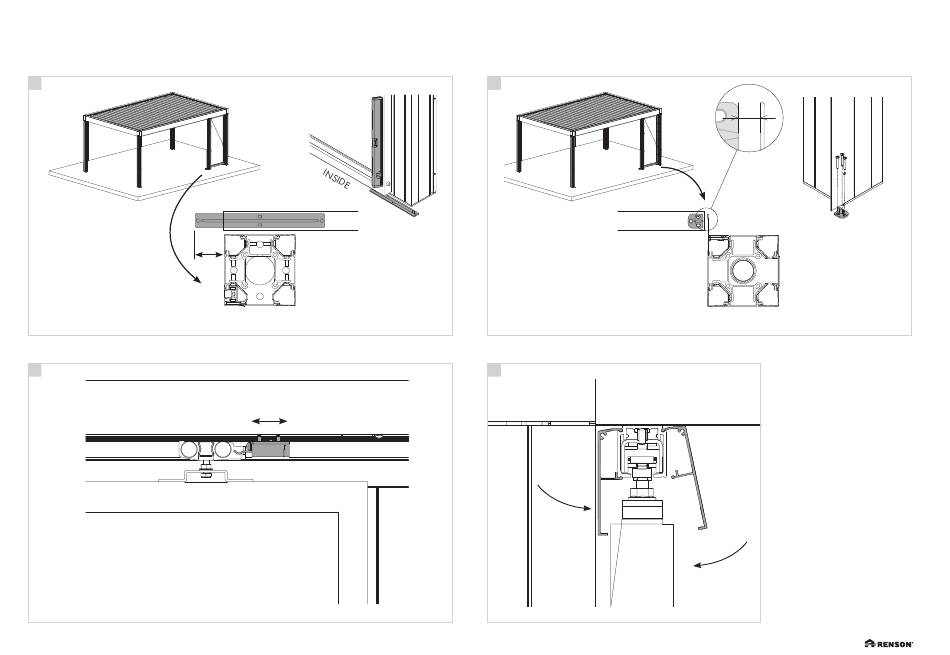 INSIDE

RENSON