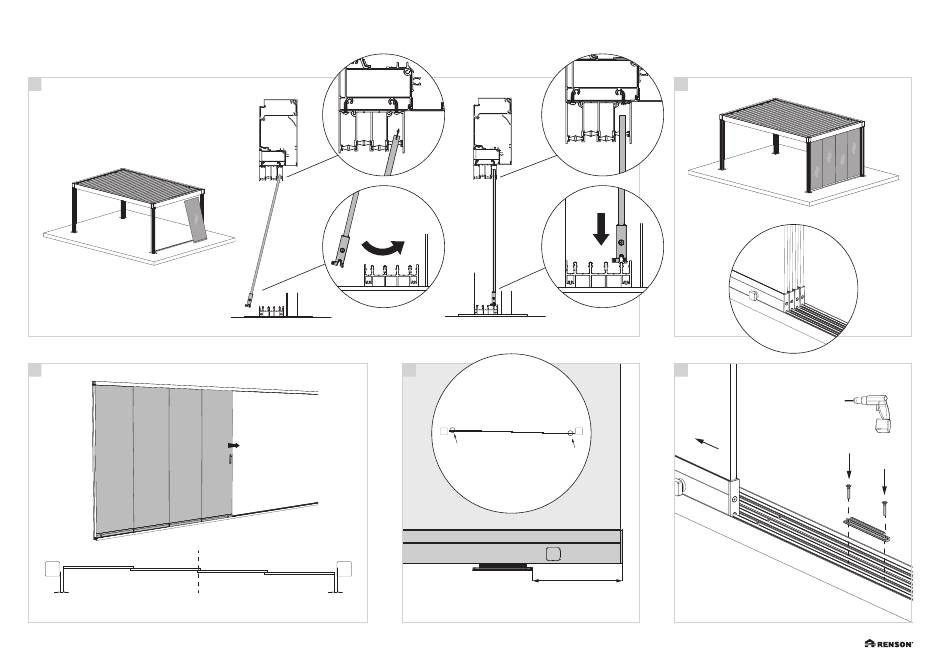 RENSON