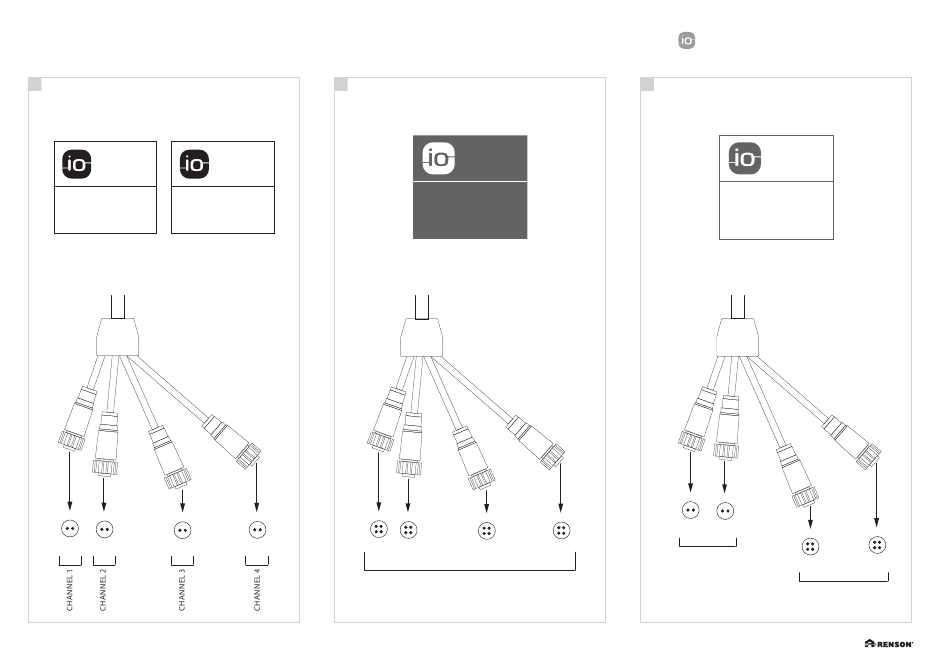 io

io

io

io

io

CHANNEL 1

CHANNEL 2

CHANNEL 3

CHANNEL 4

RENSON