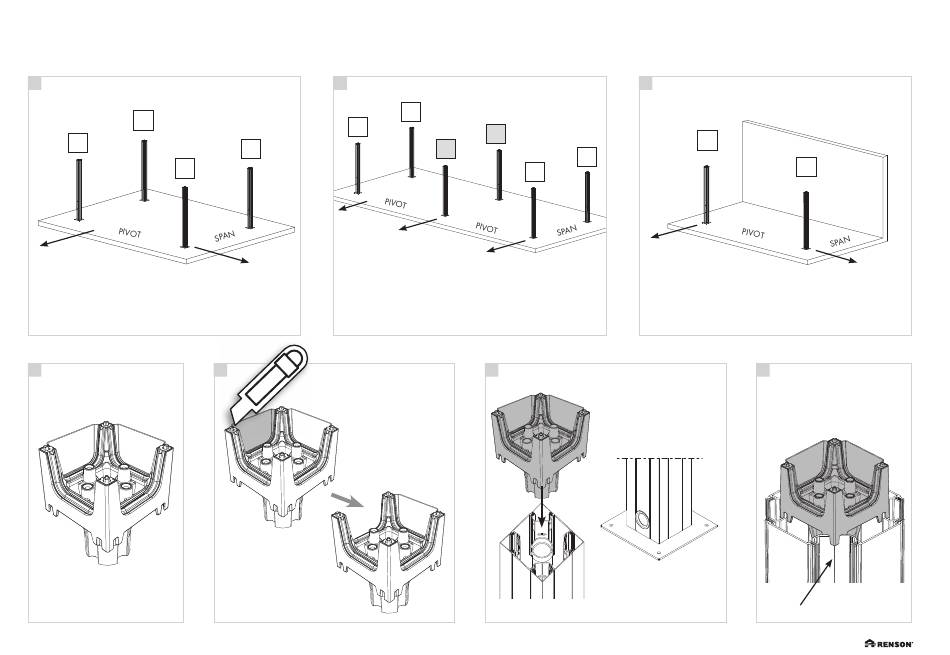 PIVOT

SPAN

PIVOT

PIVOT

SPAN

PIVOT

SPAN

RENSON