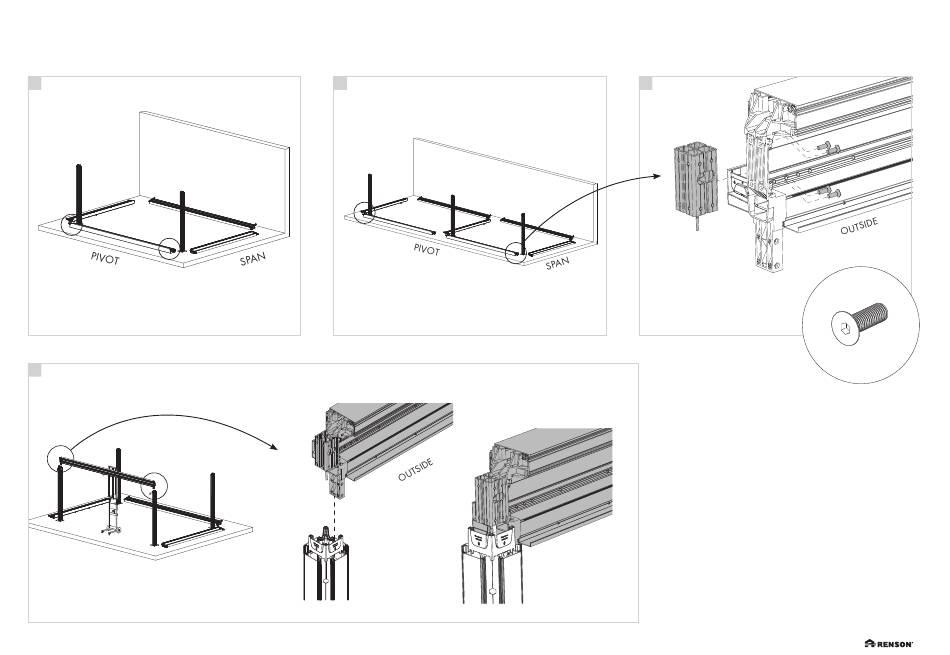 PIVOT

SPAN

PIVOT

SPAN

OUTSIDE

OUTSIDE

RENSON