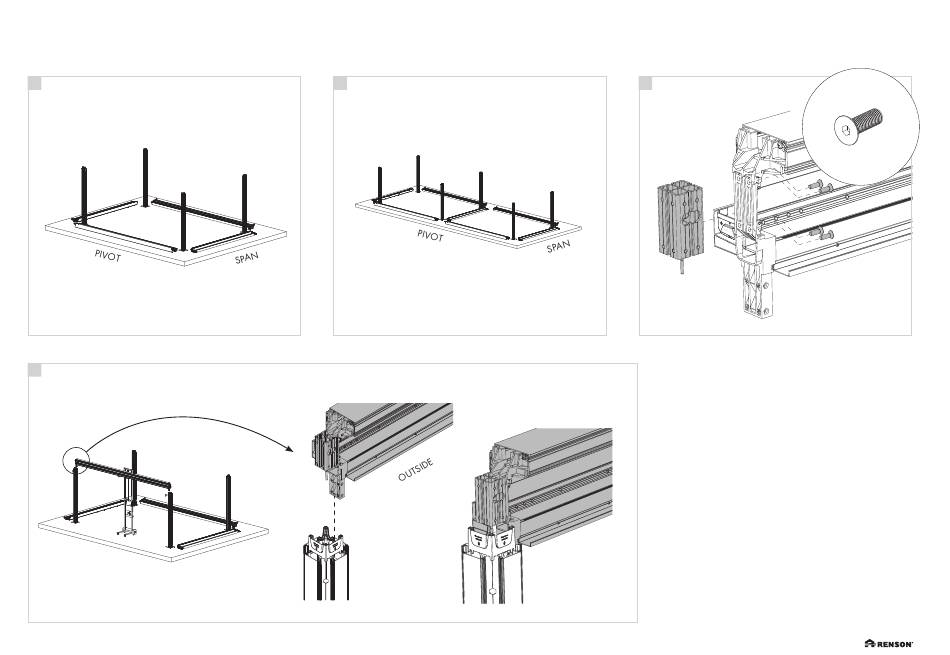 PIVOT

SPAN

PIVOT

SPAN

OUTSIDE

RENSON