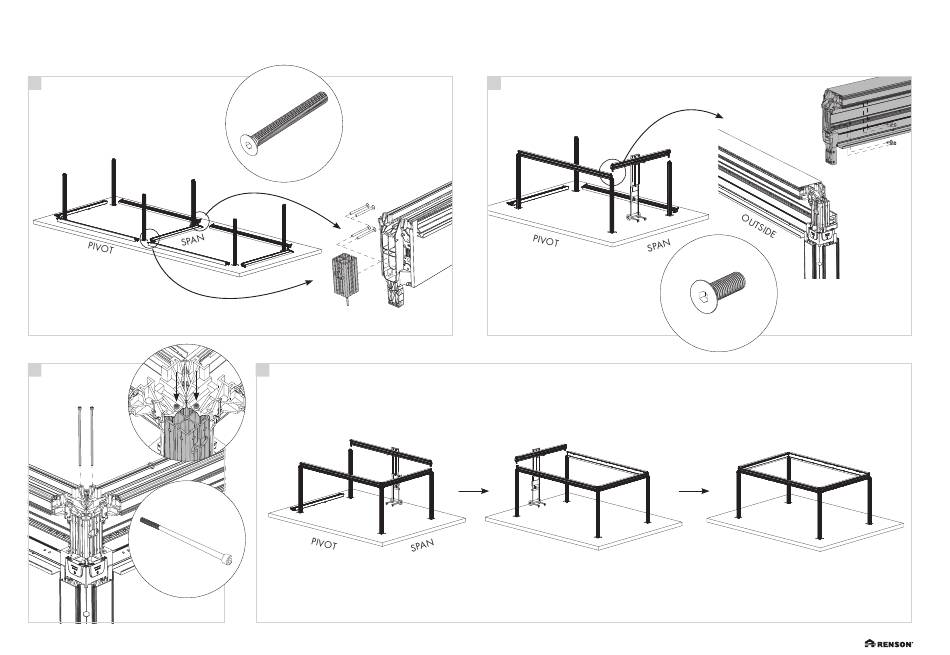 PIVOT

SPAN

PIVOT

SPAN

OUTSIDE

PIVOT

SPAN

RENSON