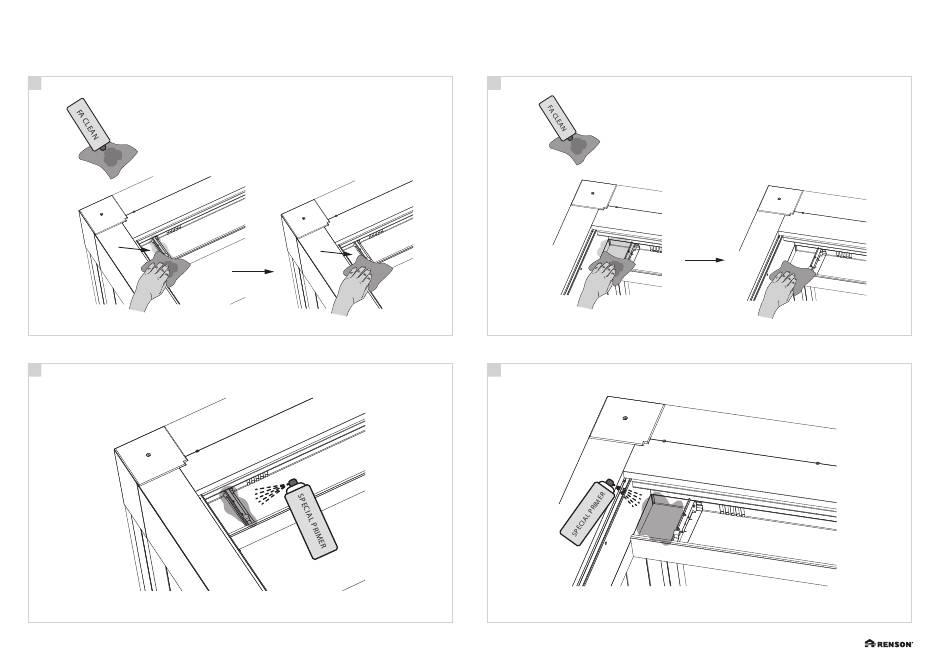 FA CLEAN

FA CLEAN

SPECIAL PRIMER

SPECIAL PRIMER

RENSON