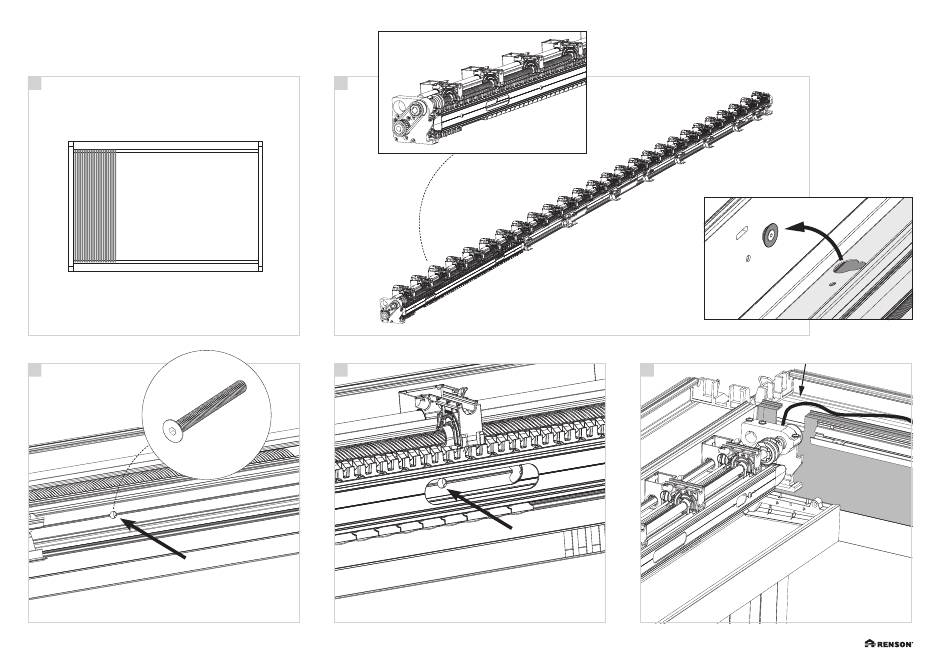 RENSON