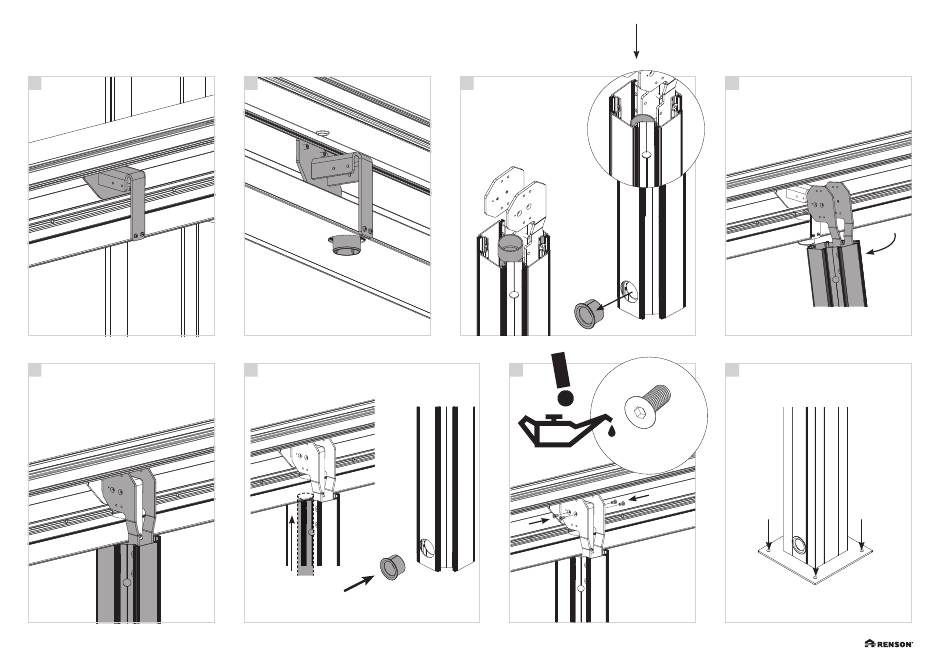 RENSON