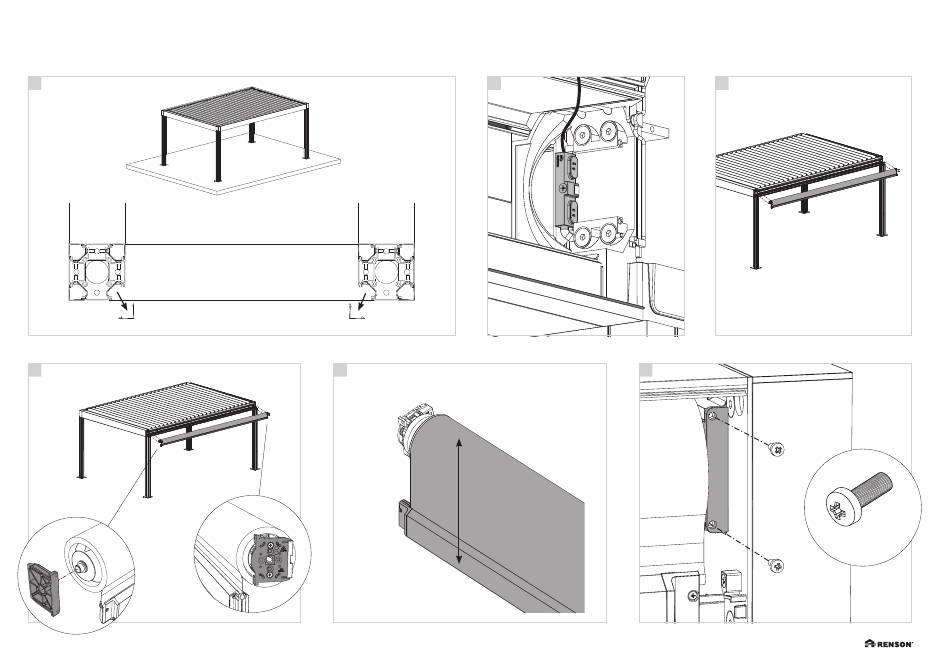 RENSON