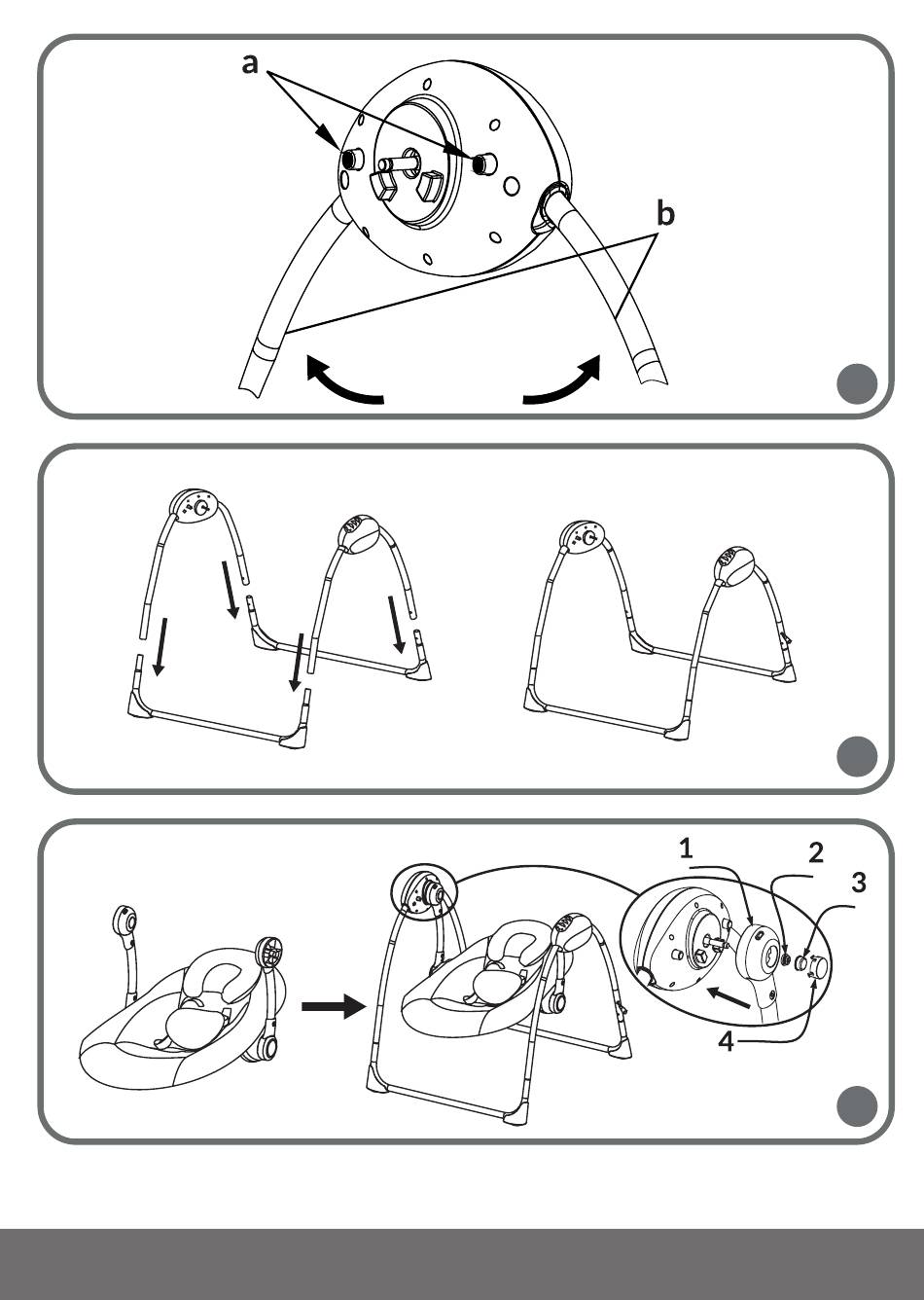 a
b

1
2
3
4