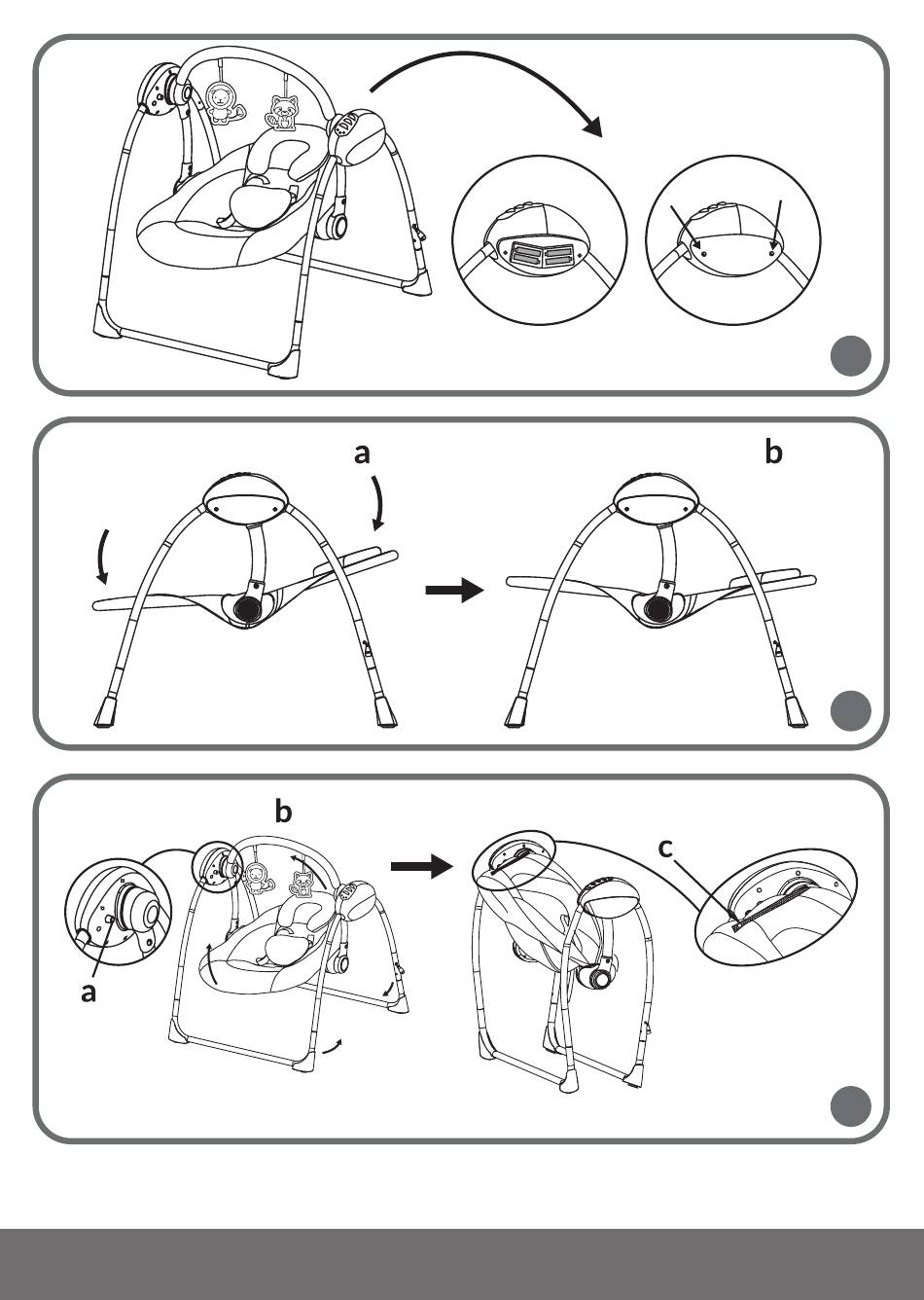 a

b

b

c

a