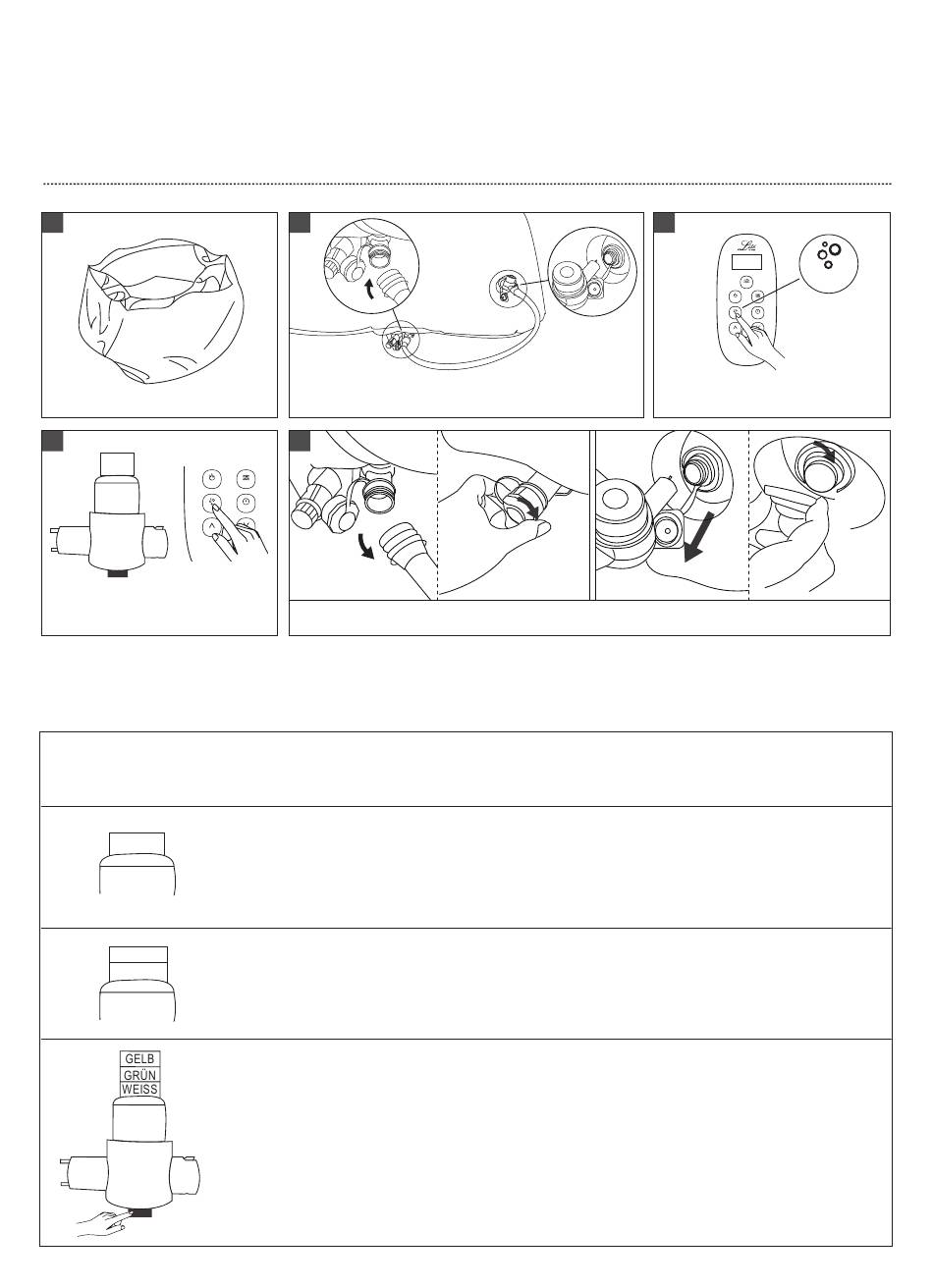 GELB
GRÜN
WEISS