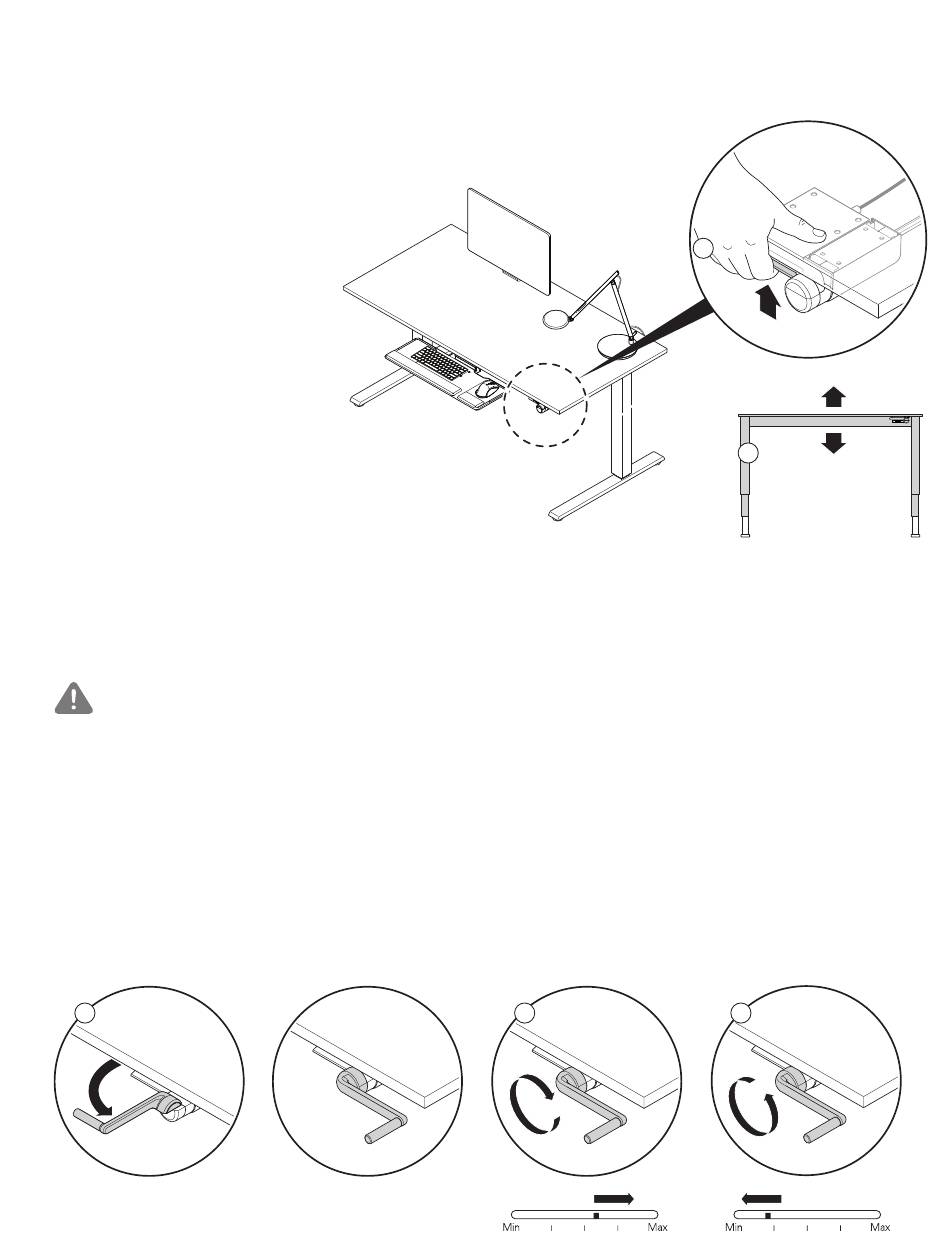 Min Max

Min Max