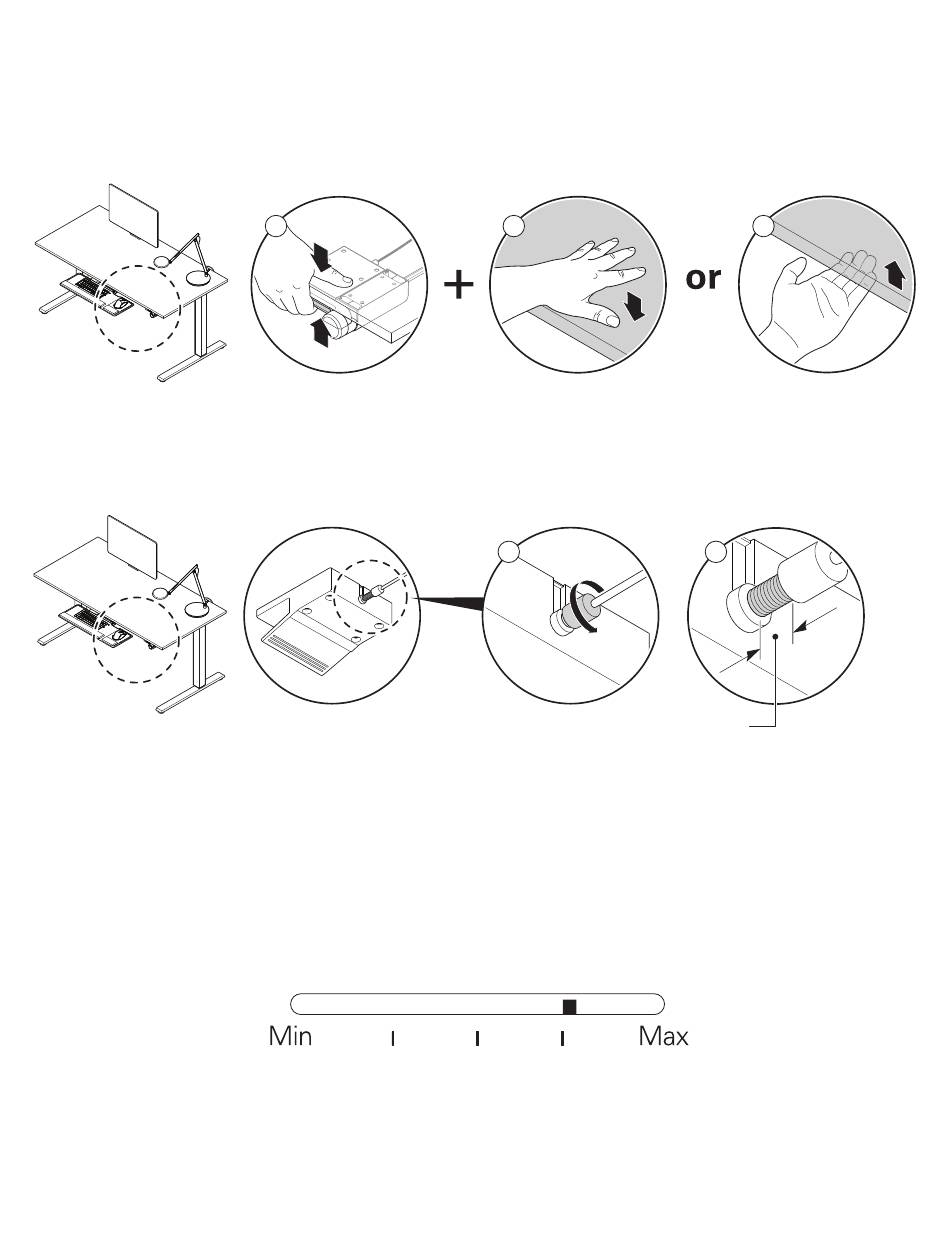 +

or

Min Max