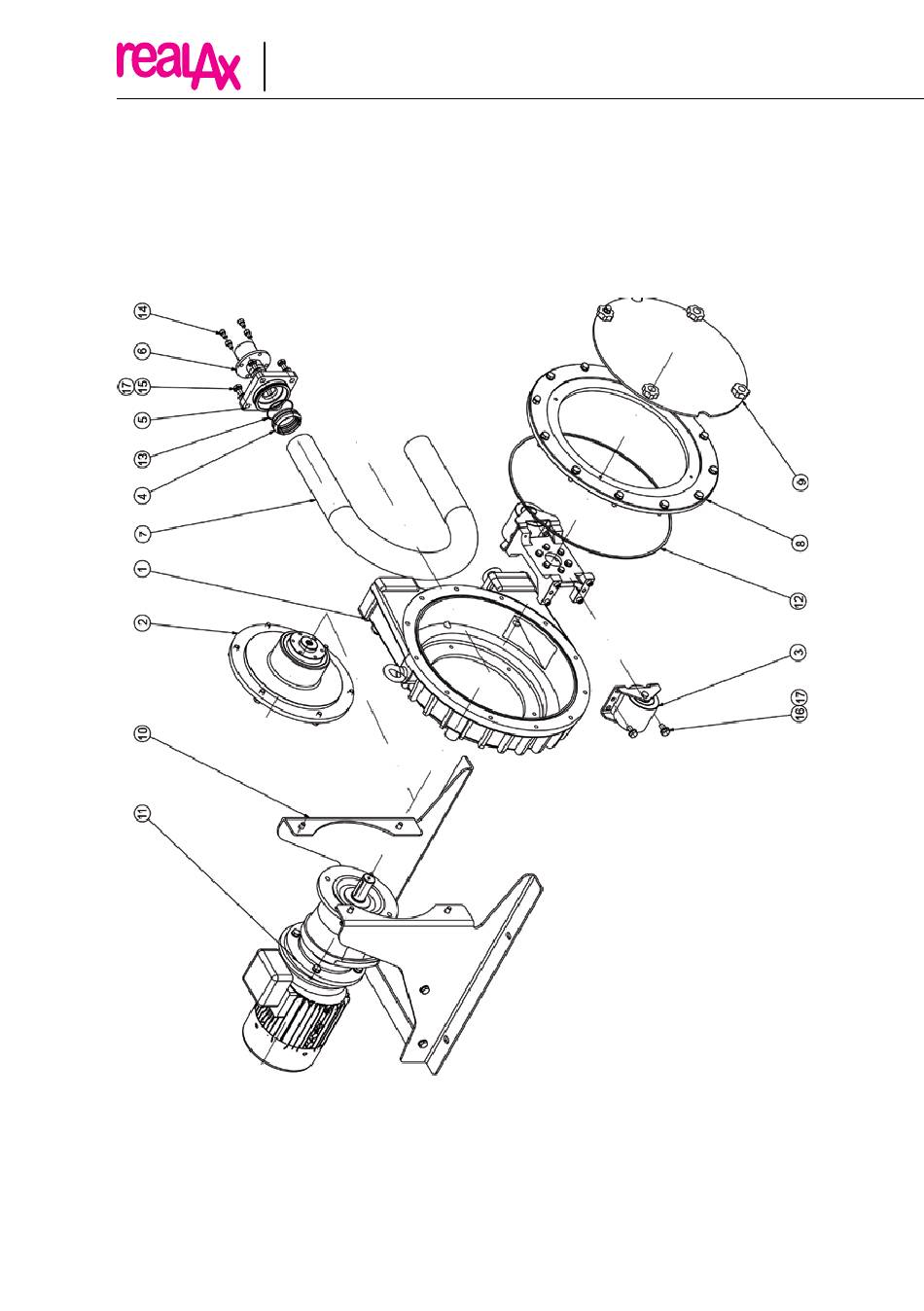 realAx

14
6
17
15
5
13
4
7
1
2
10
11
9
8
12
3
16
17