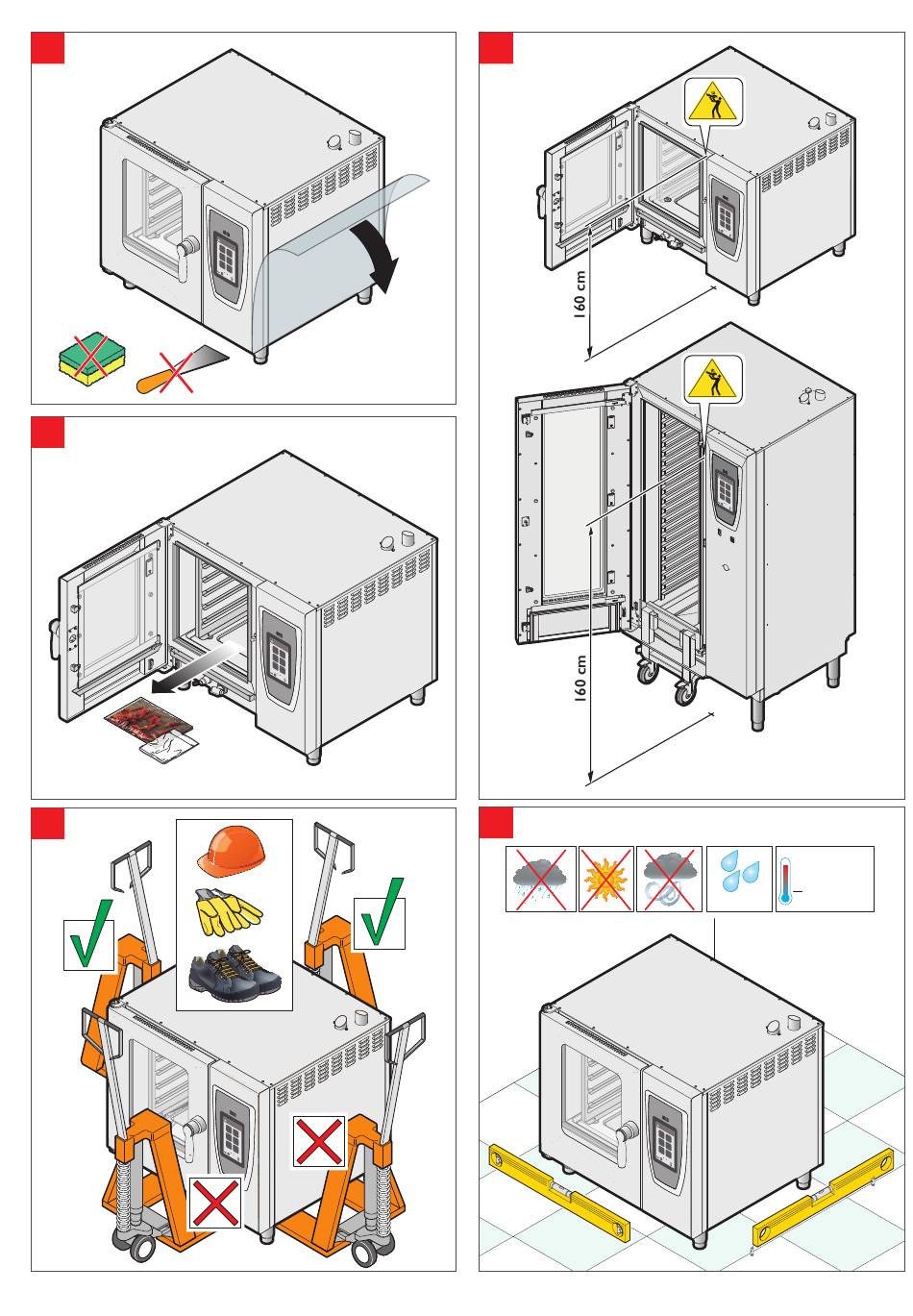 160 cm

160 cm