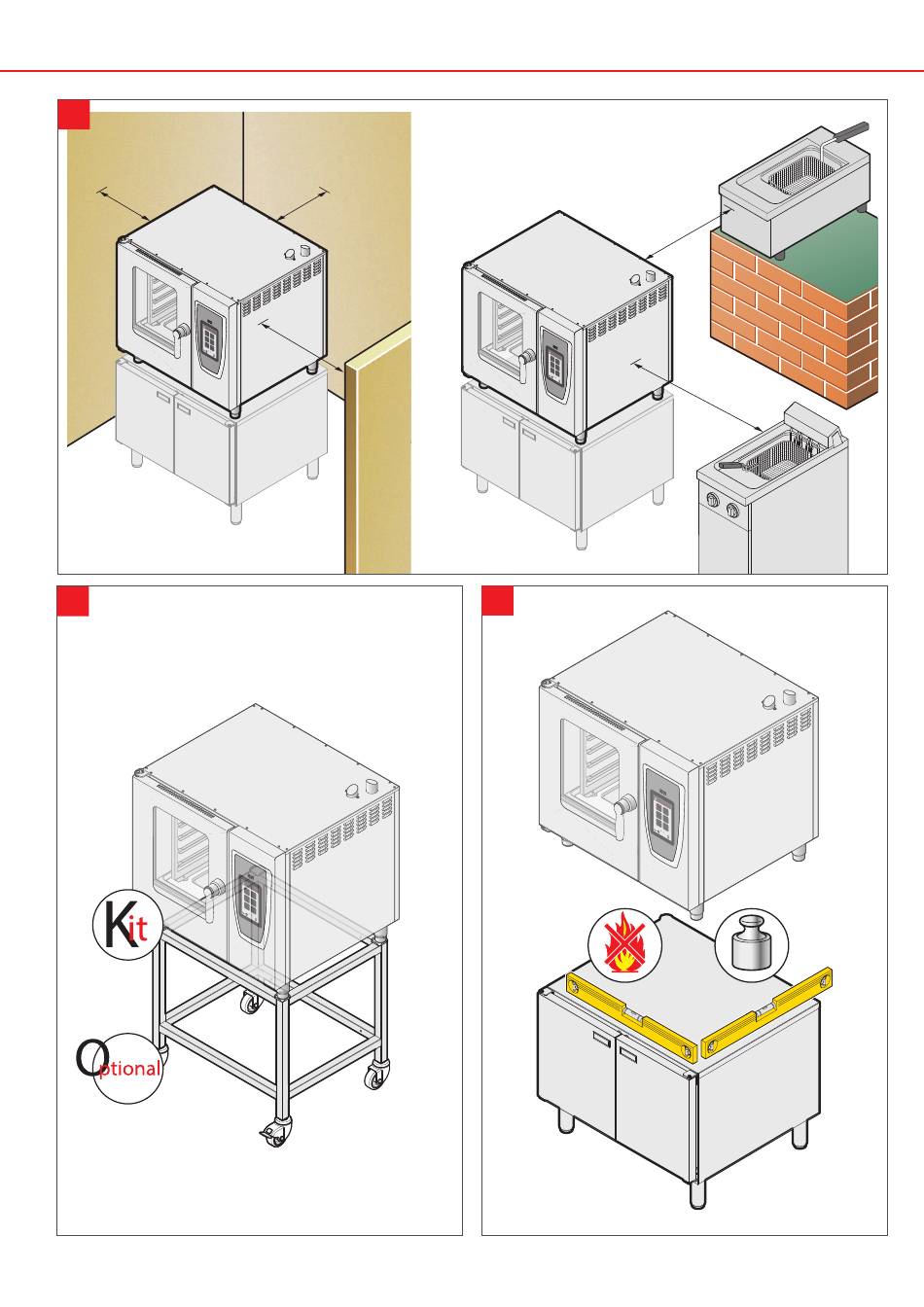 Kit

Optional