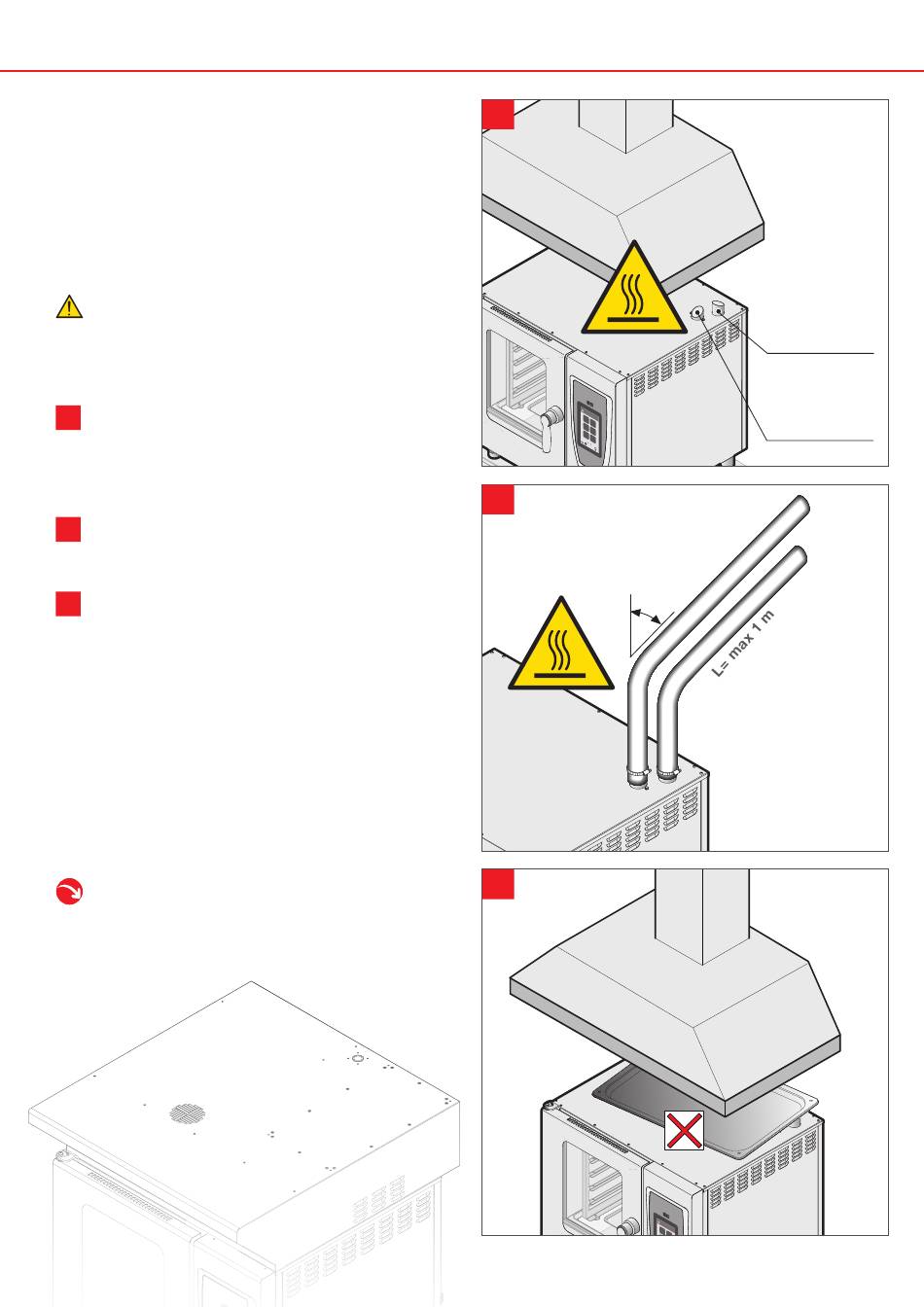 L= max 1 m