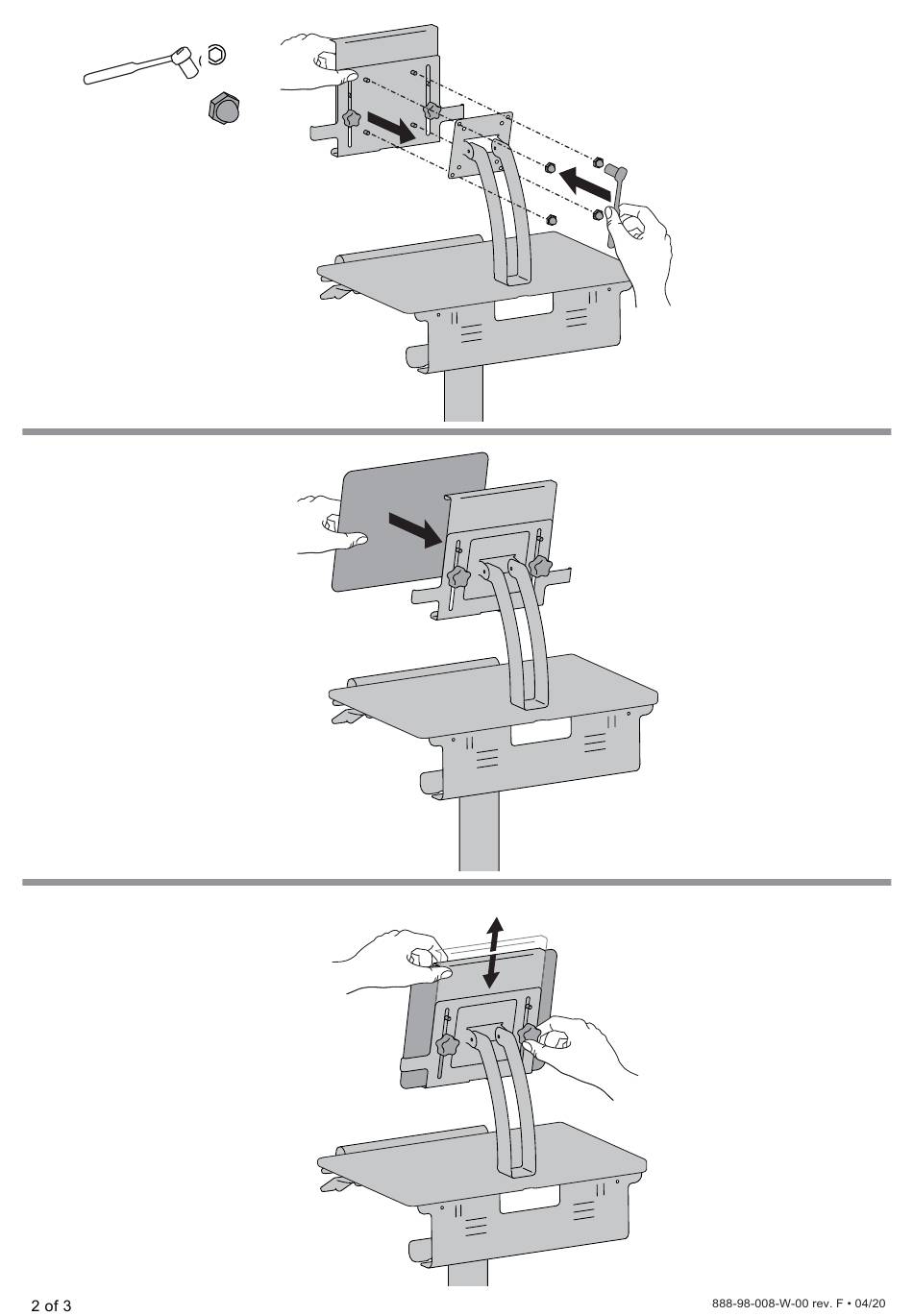 2 of 3

888-98-008-W-00 rev. F • 04/20